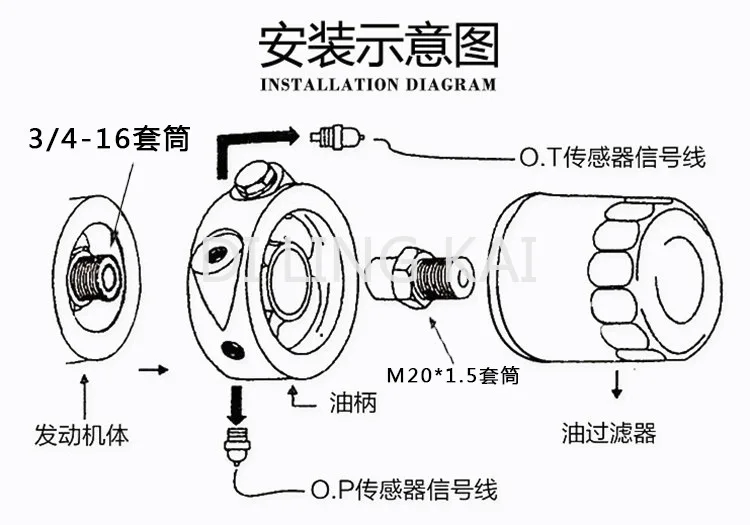 安装示意图
INSTALLATION DIAGRAM

3/4-16套筒

O.T传感器信号线

DI LING KAI

M20*1.5套筒

油柄

发动机体

油过滤器

O.P传感器信号线