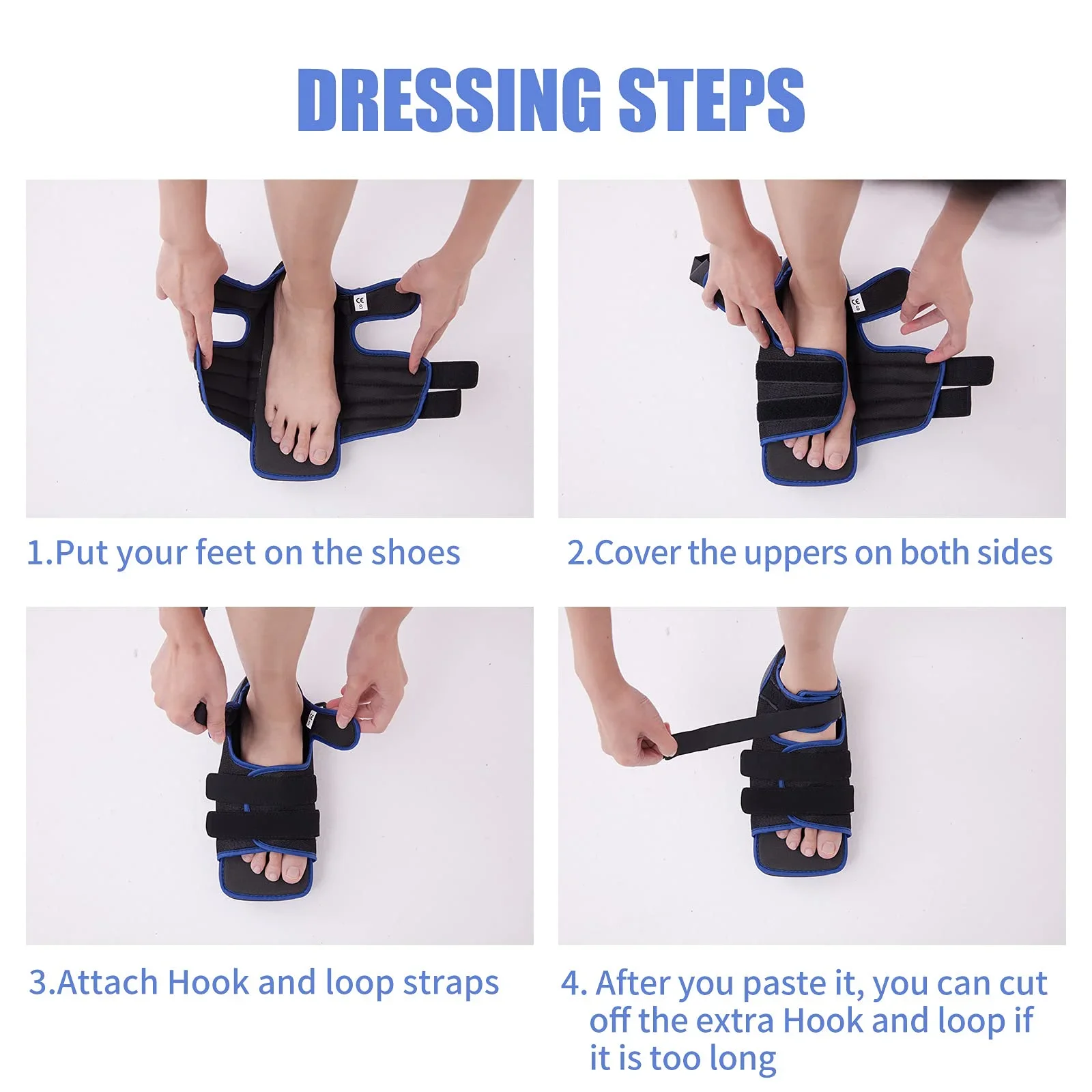 DRESSING STEPS

CE
S

1.Put your feet on the shoes

CE
S

2.Cover the uppers on both sides

3.Attach Hook and loop straps

4. After you paste it, you can cut off the extra Hook and loop if it is too long