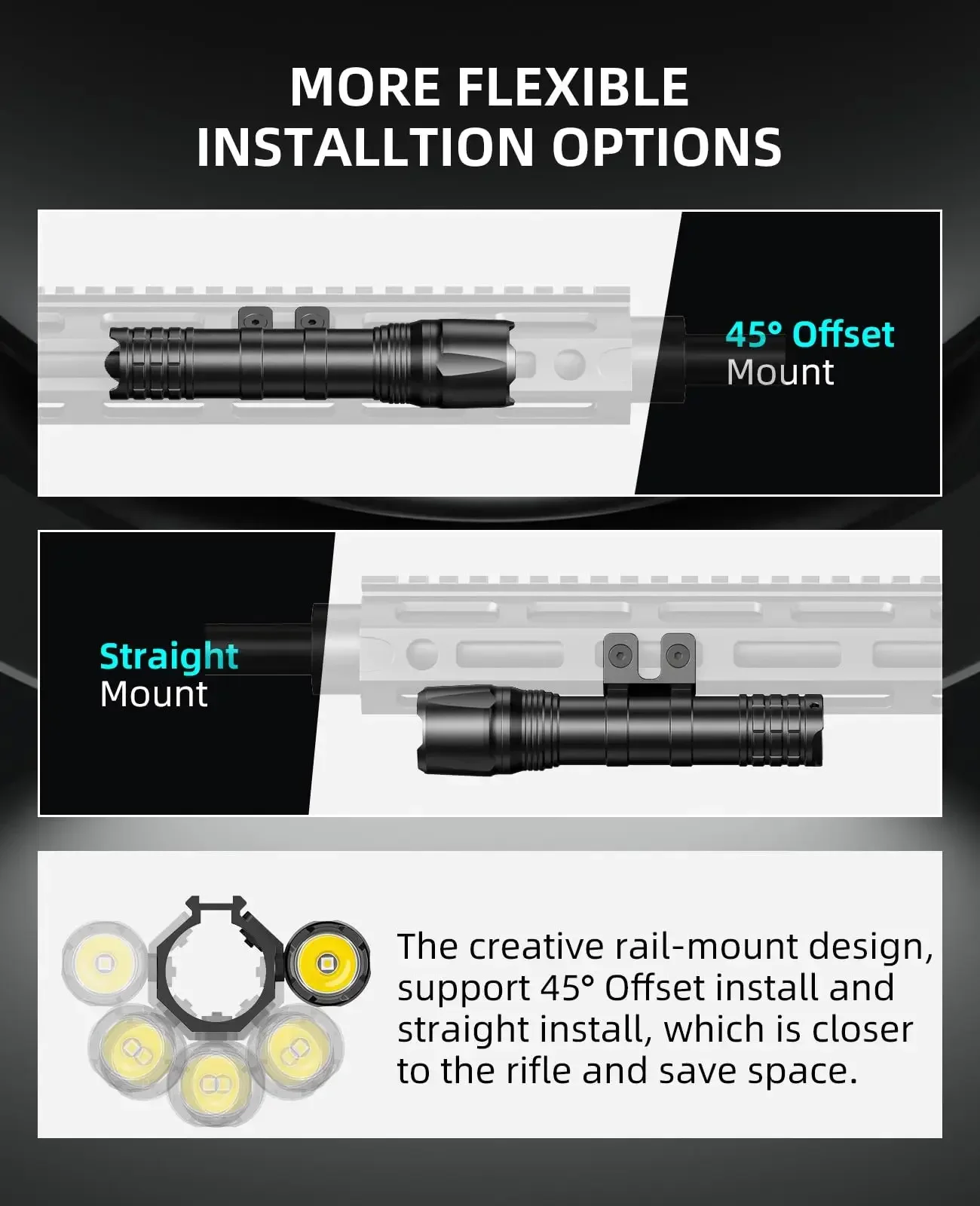 MORE FLEXIBLE INSTALLTION OPTIONS

45° Offset Mount

Straight Mount

The creative rail-mount design, support 45° Offset install and straight install, which is closer to the rifle and save space.