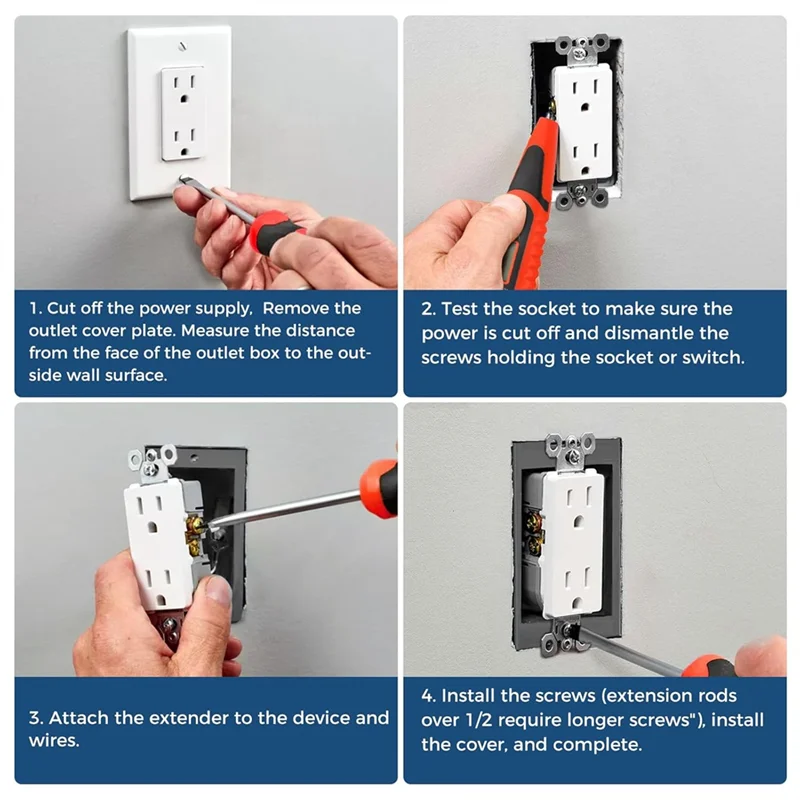 1. Cut off the power supply. Remove the outlet cover plate. Measure the distance from the face of the outlet box to the outside wall surface.

2. Test the socket to make sure the power is cut off and dismantle the screws holding the socket or switch.

3. Attach the extender to the device and wires.

4. Install the screws (extension rods over 1/2 require longer screws"), install the cover, and complete.