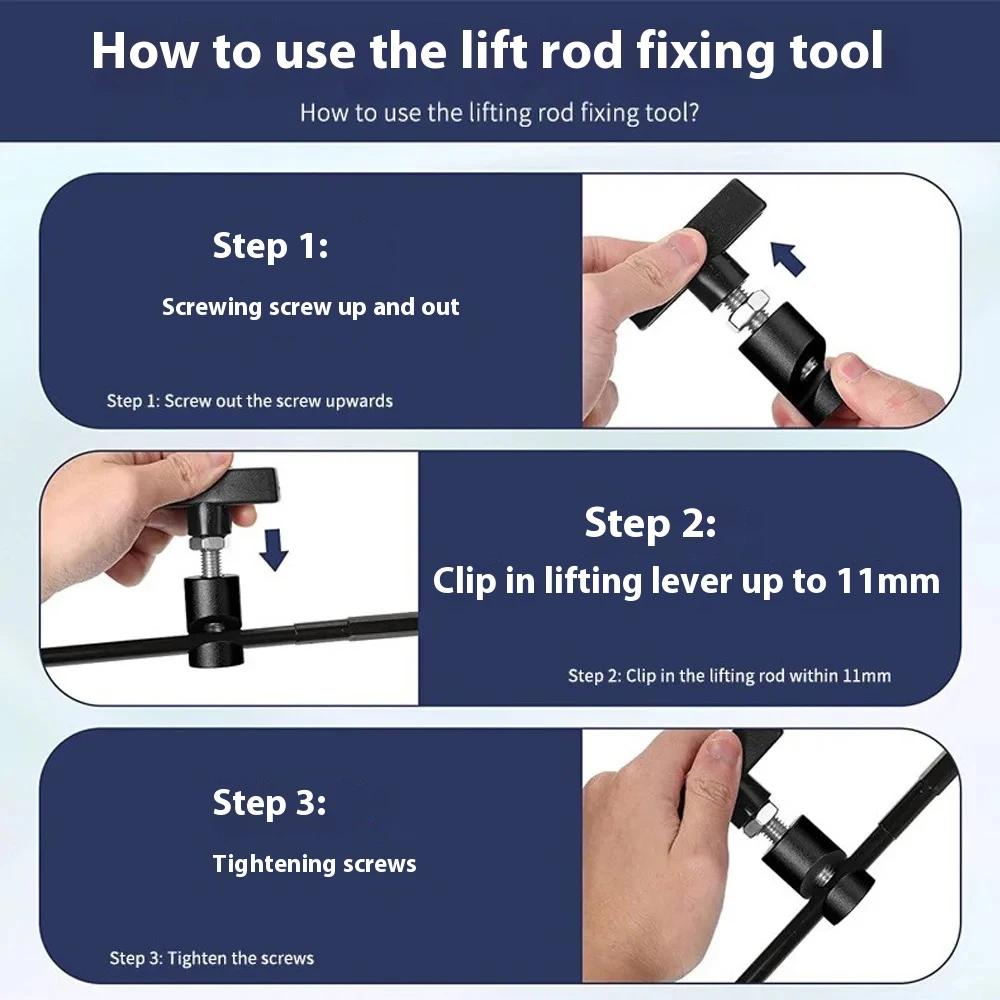 How to use the lift rod fixing tool

How to use the lifting rod fixing tool?

Step 1:

Screwing screw up and out

Step 1: Screw out the screw upwards

Step 2:

Clip in lifting lever up to 11mm

Step 2: Clip in the lifting rod within 11mm

Step 3:

Tightening screws

Step 3: Tighten the screws