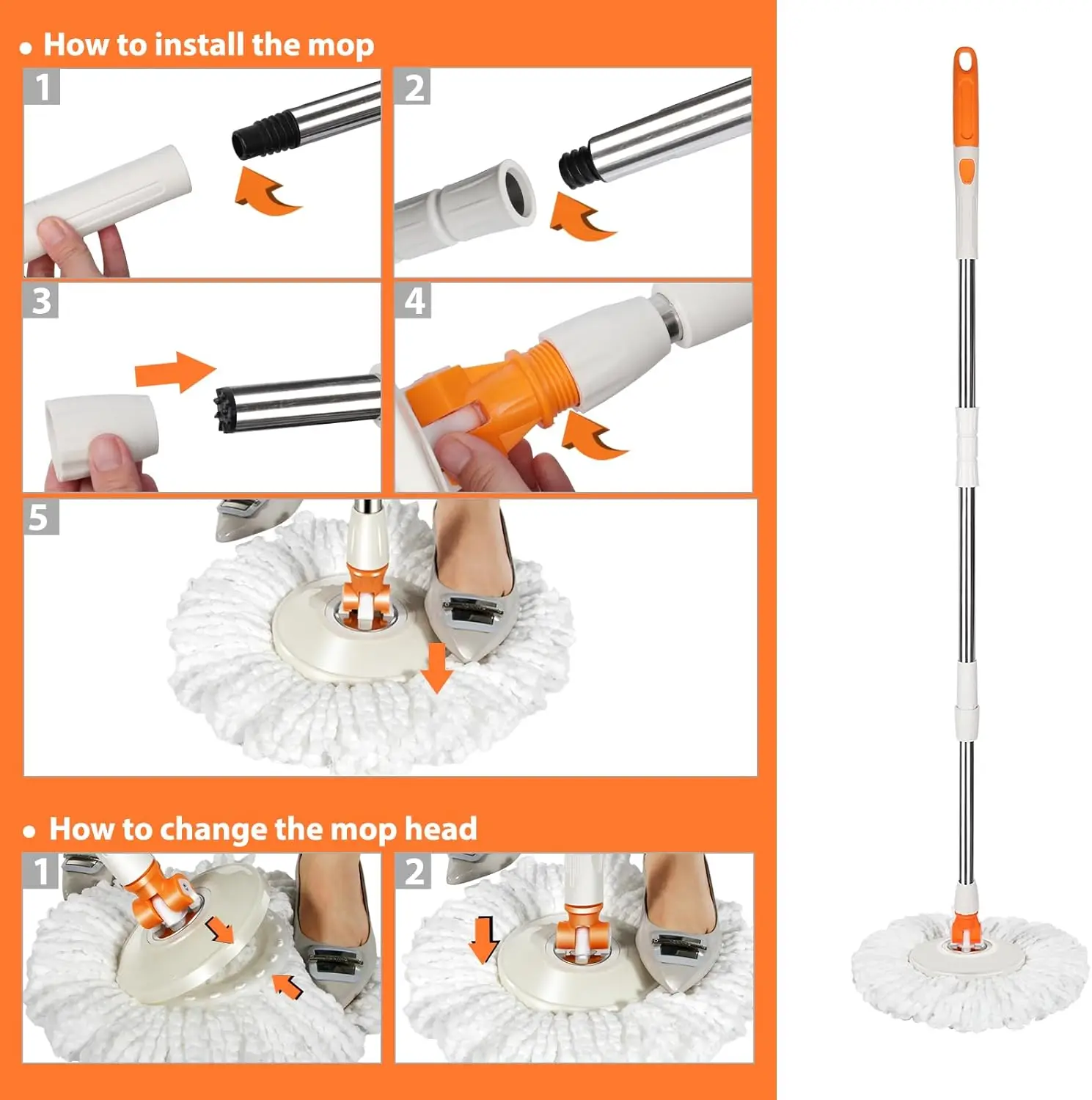 • How to install the mop

1

2

3

4

5

• How to change the mop head

1

2