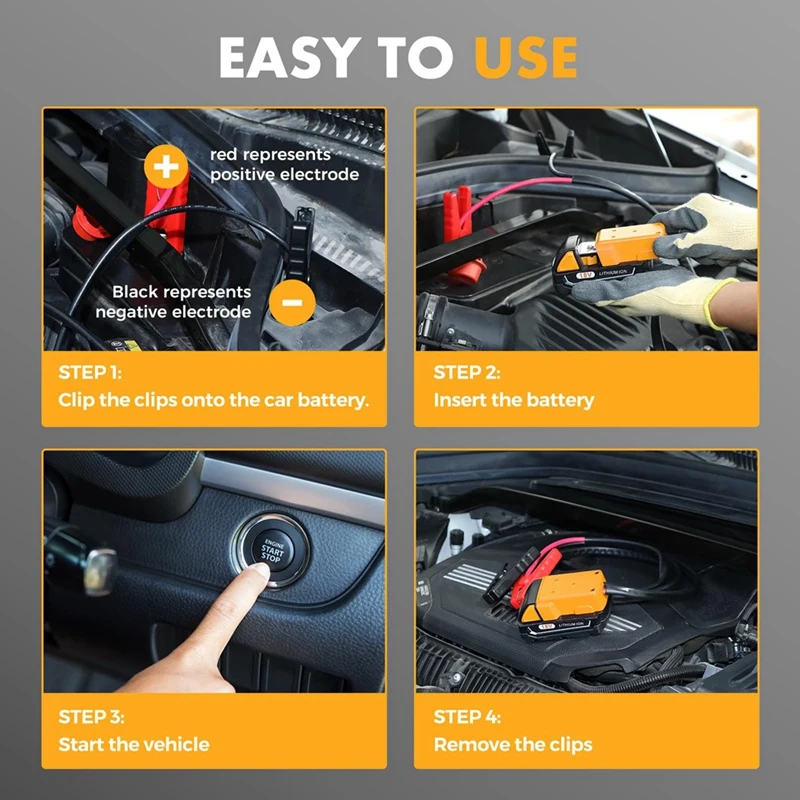 EASY TO USE

+ red represents positive electrode

Black represents negative electrode −

STEP 1:
Clip the clips onto the car battery.

18V LITHIUM ION

STEP 2:
Insert the battery

ENGINE START STOP

STEP 3:
Start the vehicle

18V LITHIUM ION

STEP 4:
Remove the clips