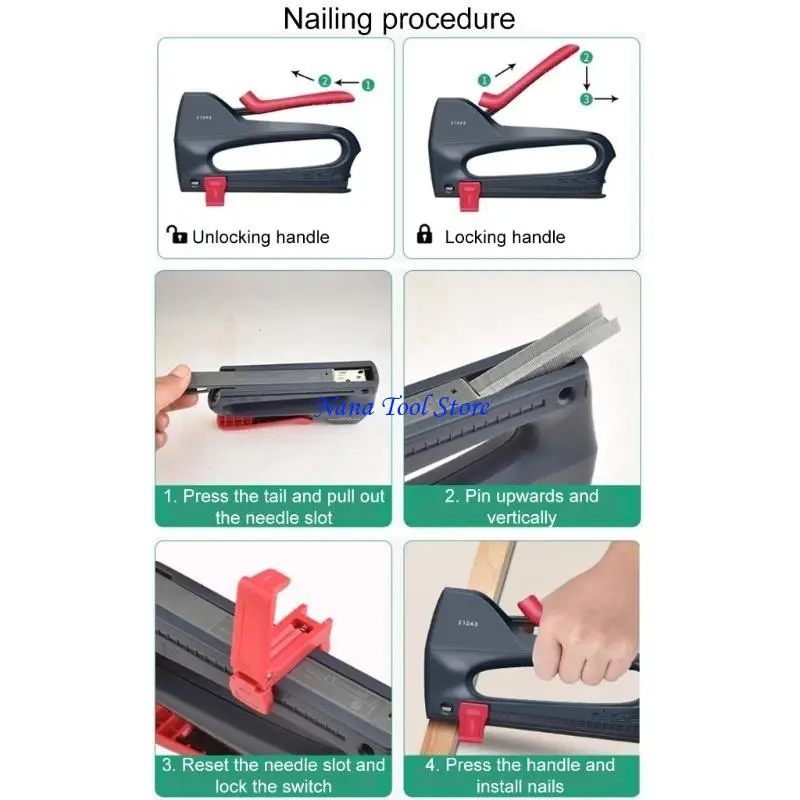 Nailing procedure

2 1

Unlocking handle

1 2 3

Locking handle

Nana Tool Store

1. Press the tail and pull out the needle slot

2. Pin upwards and vertically

3. Reset the needle slot and lock the switch

4. Press the handle and install nails