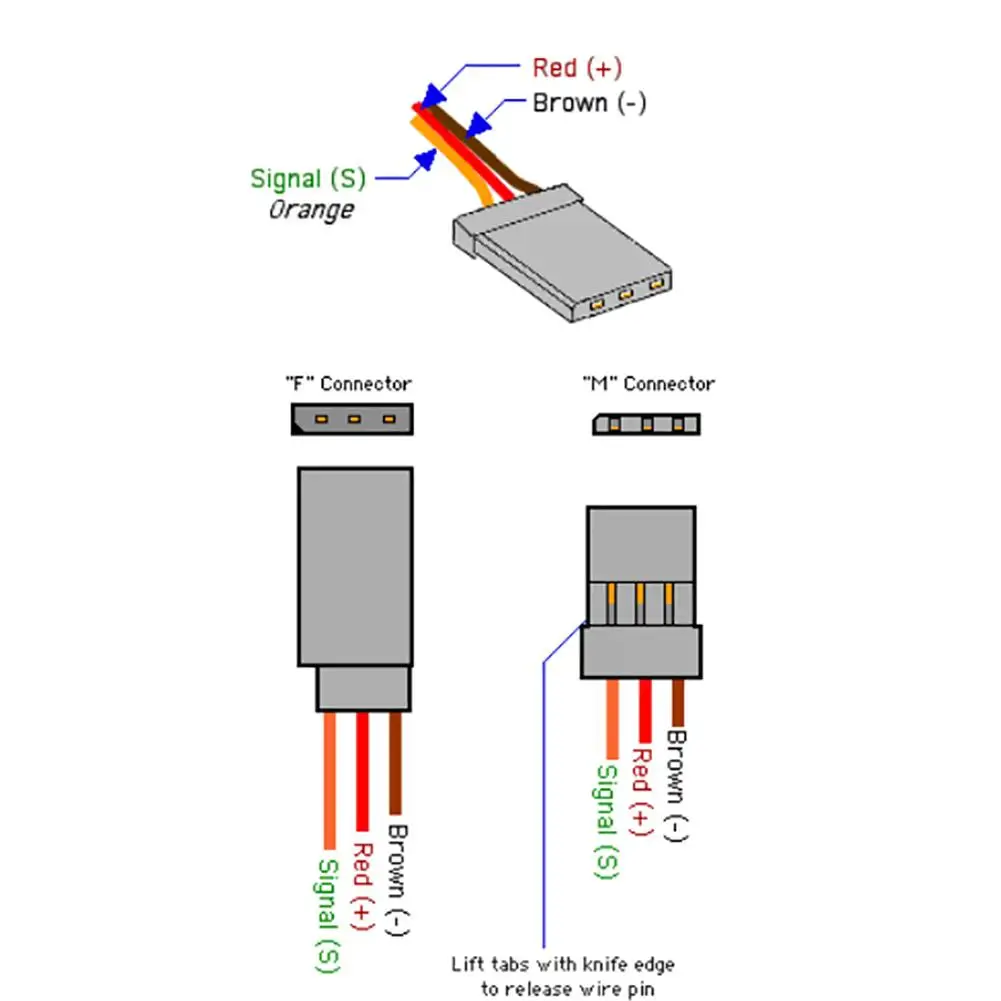 Red (+)
Brown (-)
Signal (S)
Orange

"F" Connector

"M" Connector

Signal (S)
Red (+)
Brown (-)

Signal (S)
Red (+)
Brown (-)

Lift tabs with knife edge
to release wire pin