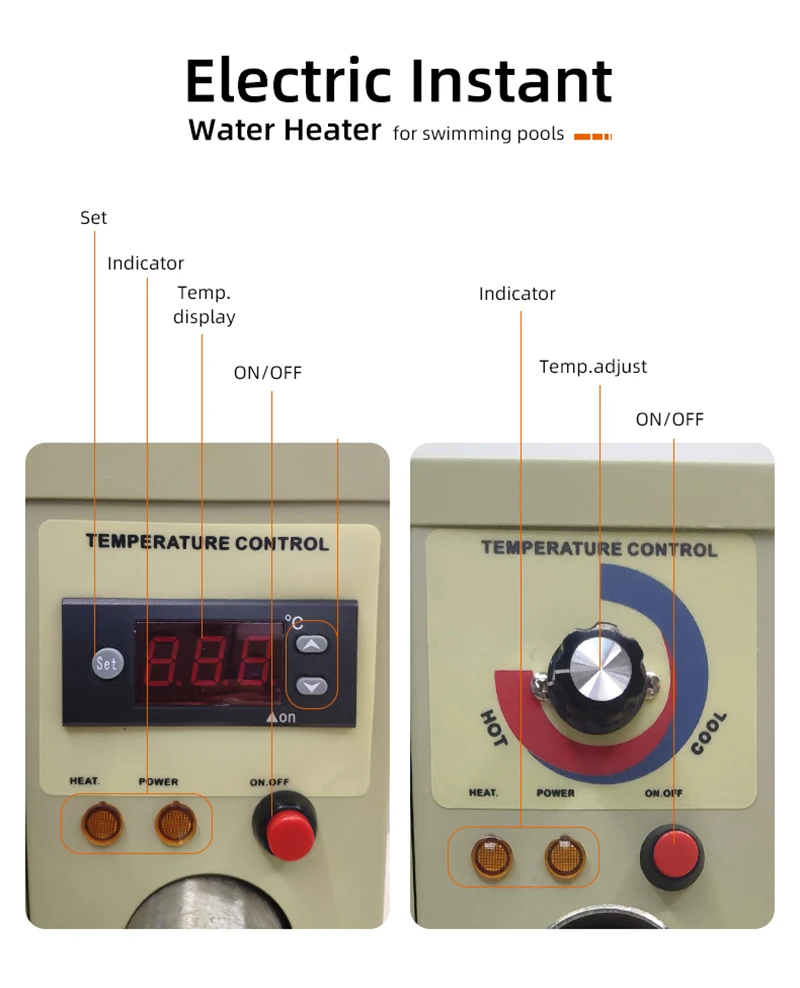 Electric Instant
Water Heater for swimming pools

Set
Indicator
Temp. display
ON/OFF

TEMPERATURE CONTROL
Set
888
°C
on
HEAT. POWER ON.OFF

Indicator
Temp.adjust
ON/OFF

TEMPERATURE CONTROL
HOT COOL
HEAT. POWER ON.OFF