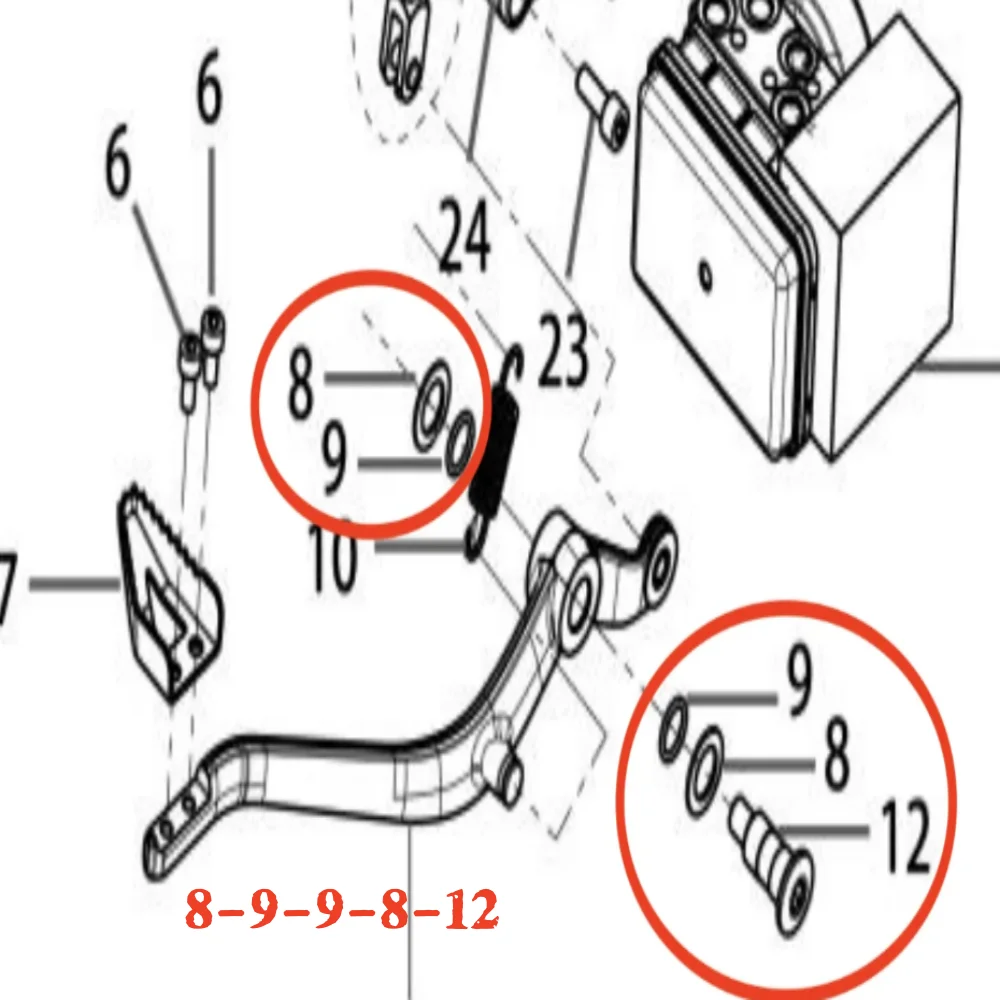 6
6
24
23
8
9
10
7
9
8
12
8-9-9-8-12