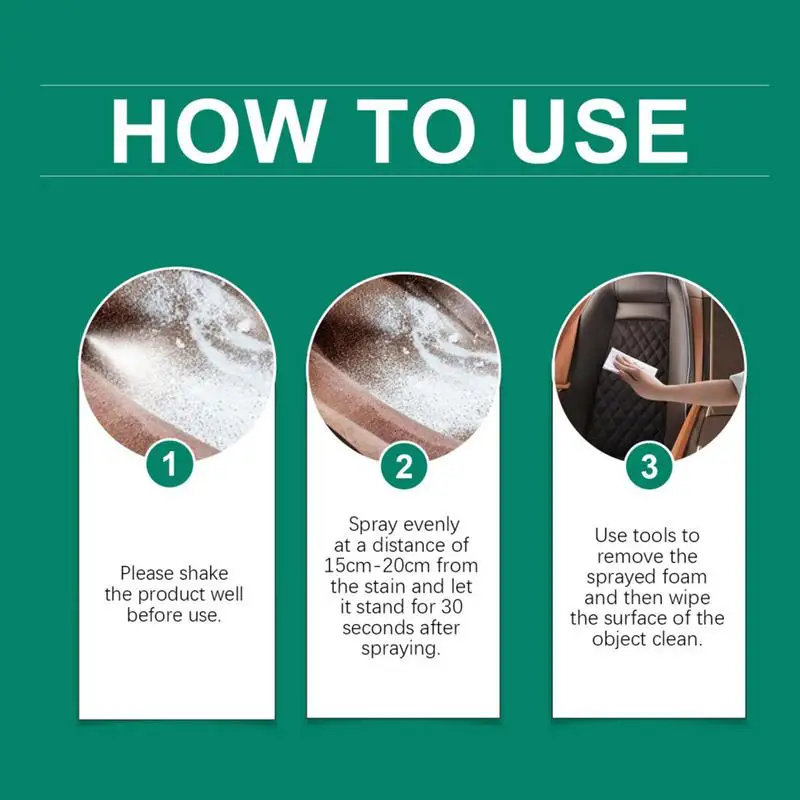 HOW TO USE

1

Please shake the product well before use.

2

Spray evenly at a distance of 15cm-20cm from the stain and let it stand for 30 seconds after spraying.

3

Use tools to remove the sprayed foam and then wipe the surface of the object clean.