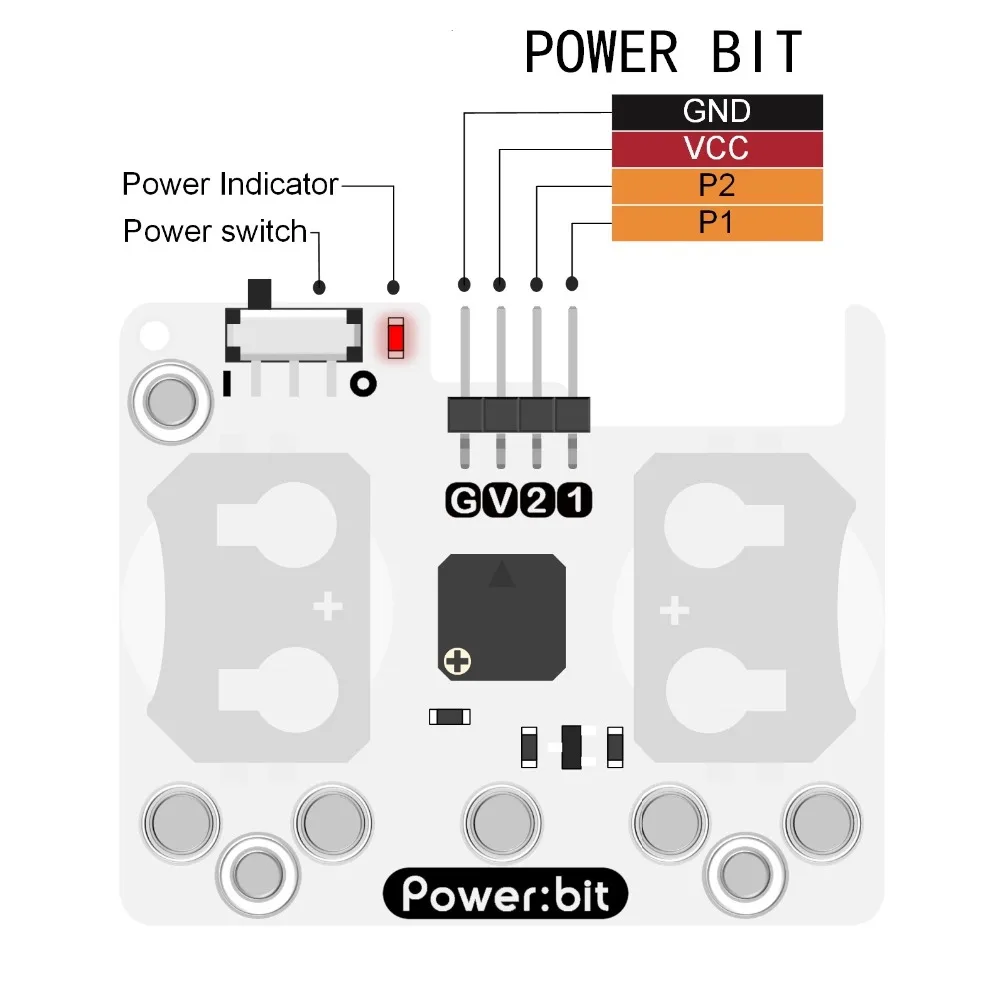 POWER BIT

GND
VCC
P2
P1

Power Indicator
Power switch

I O

G V 2 1

+

+

Power:bit