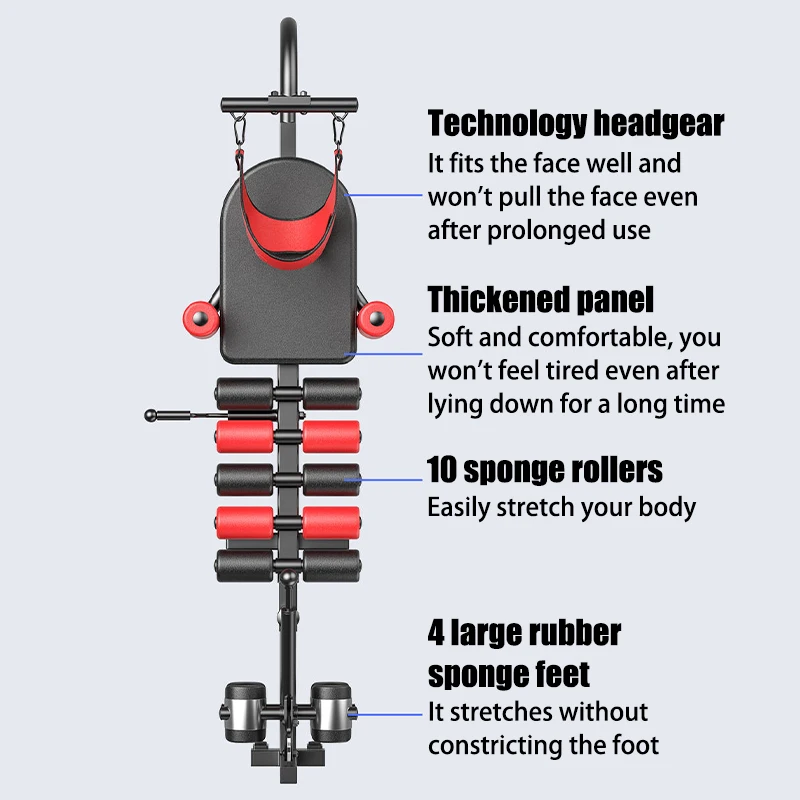 Technology headgear
It fits the face well and won’t pull the face even after prolonged use

Thickened panel
Soft and comfortable, you won’t feel tired even after lying down for a long time

10 sponge rollers
Easily stretch your body

4 large rubber sponge feet
It stretches without constricting the foot