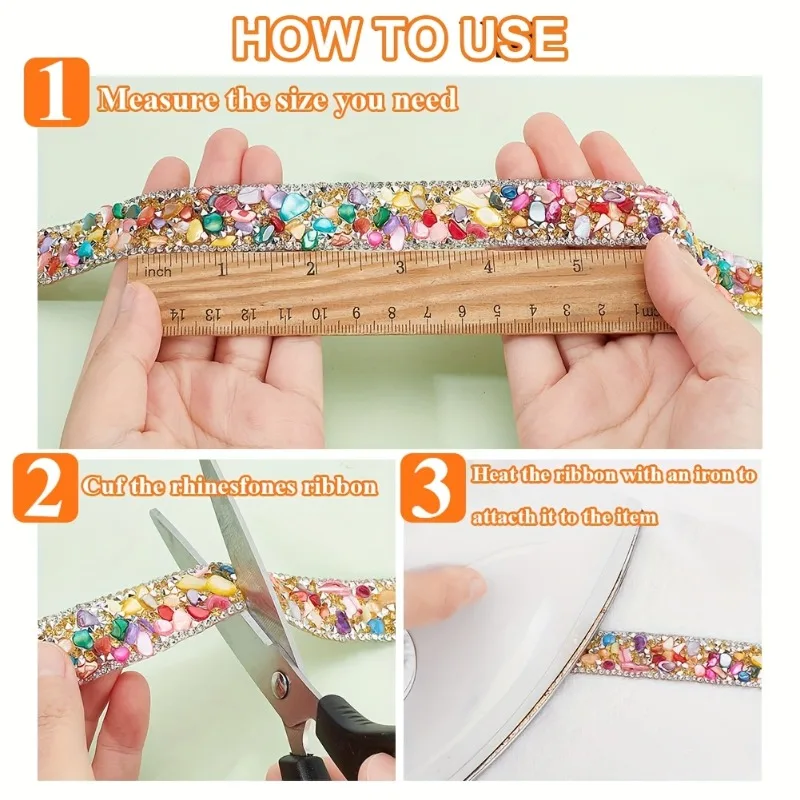 HOW TO USE

1 Measure the size you need

inch 1 2 3 4 5

14 13 12 11 10 9 8 7 6 5 4 3 2 1 cm

2 Cuf the rhinesfones ribbon

3 Heat the ribbon with an iron to attacth it to the item