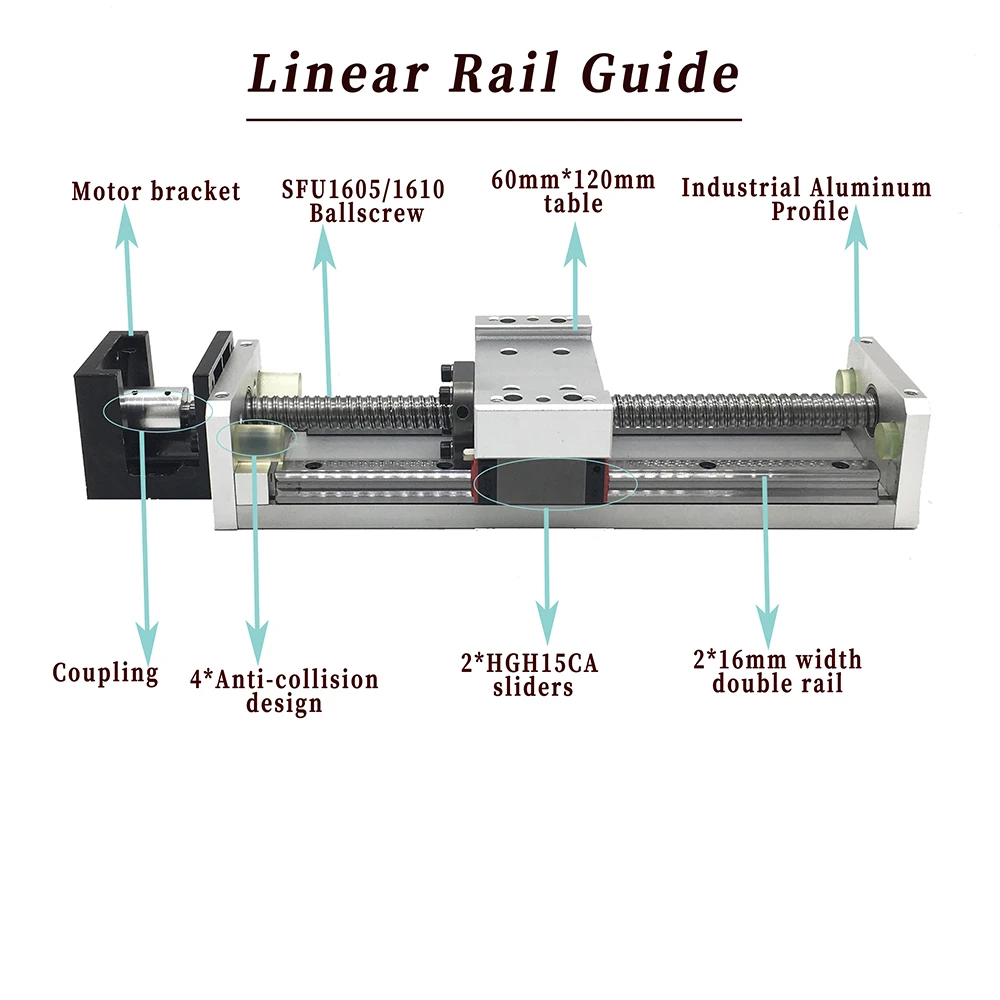 Linear Rail Guide

Motor bracket

SFU1605/1610 Ballscrew

60mm*120mm table

Industrial Aluminum Profile

Coupling

4*Anti-collision design

2*HGH15CA sliders

2*16mm width double rail