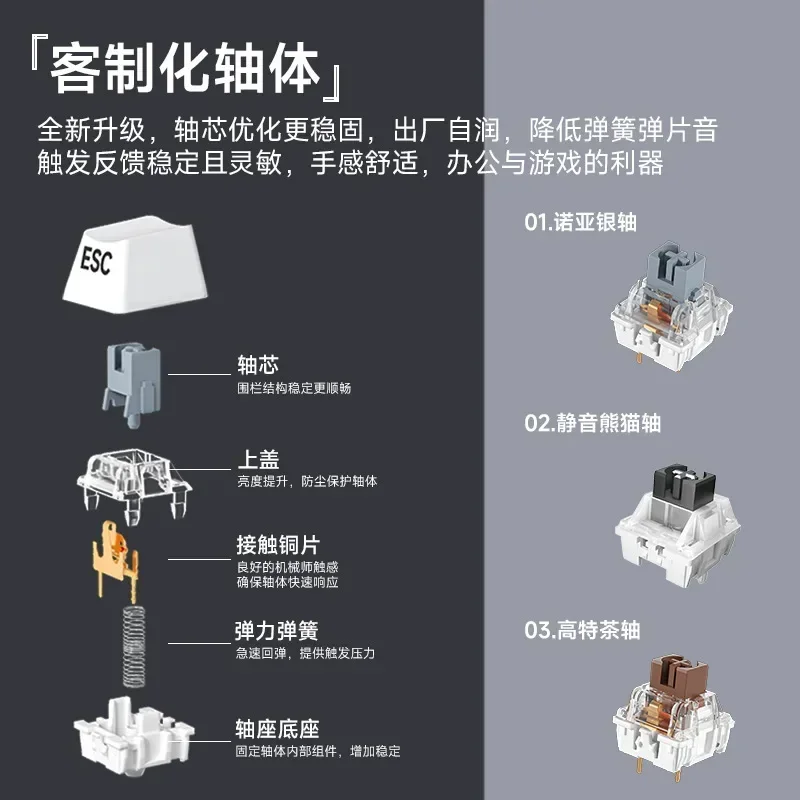 『客制化轴体』

全新升级，轴芯优化更稳固，出厂自润，降低弹簧弹片音
触发反馈稳定且灵敏，手感舒适，办公与游戏的利器

ESC

轴芯
围栏结构稳定更顺畅

上盖
亮度提升，防尘保护轴体

接触铜片
良好的机械师触感
确保轴体快速响应

弹力弹簧
急速回弹，提供触发压力

轴座底座
固定轴体内部组件，增加稳定

01.诺亚银轴

02.静音熊猫轴

03.高特茶轴