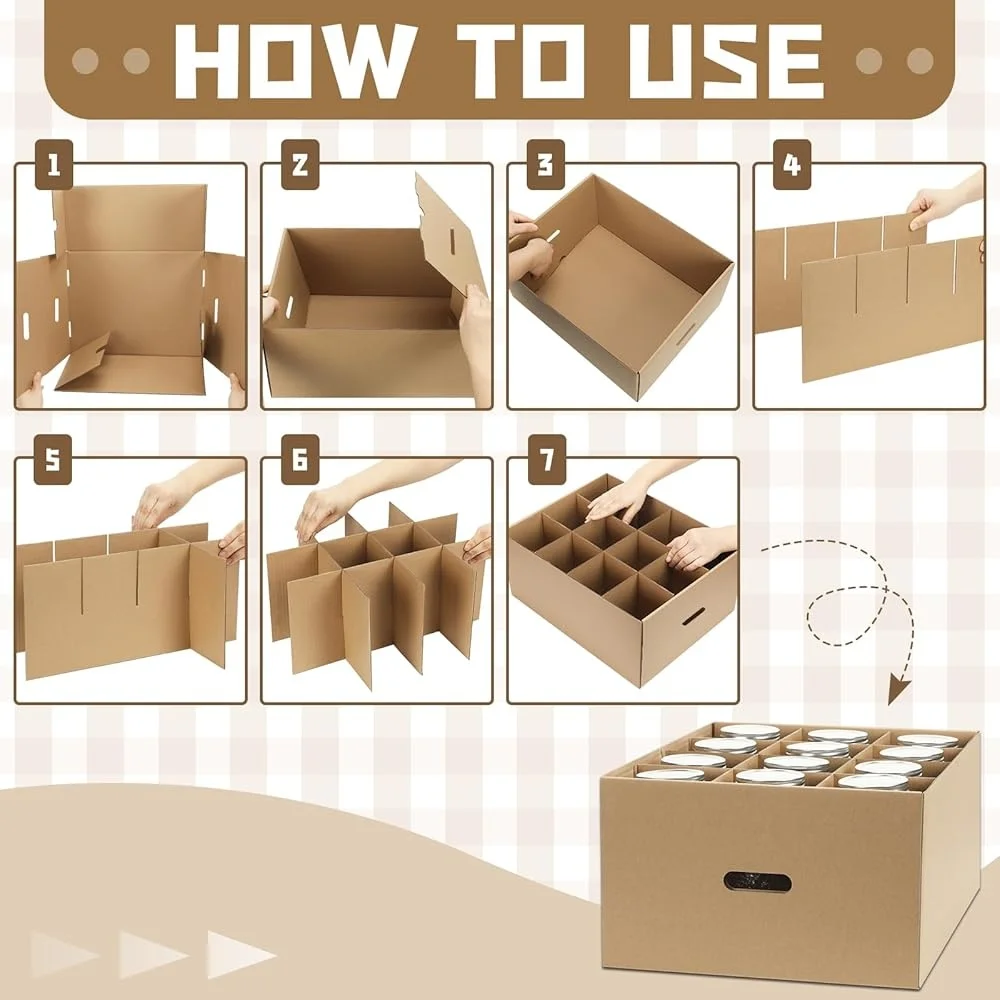 HOW TO USE

1

2

3

4

5

6

7