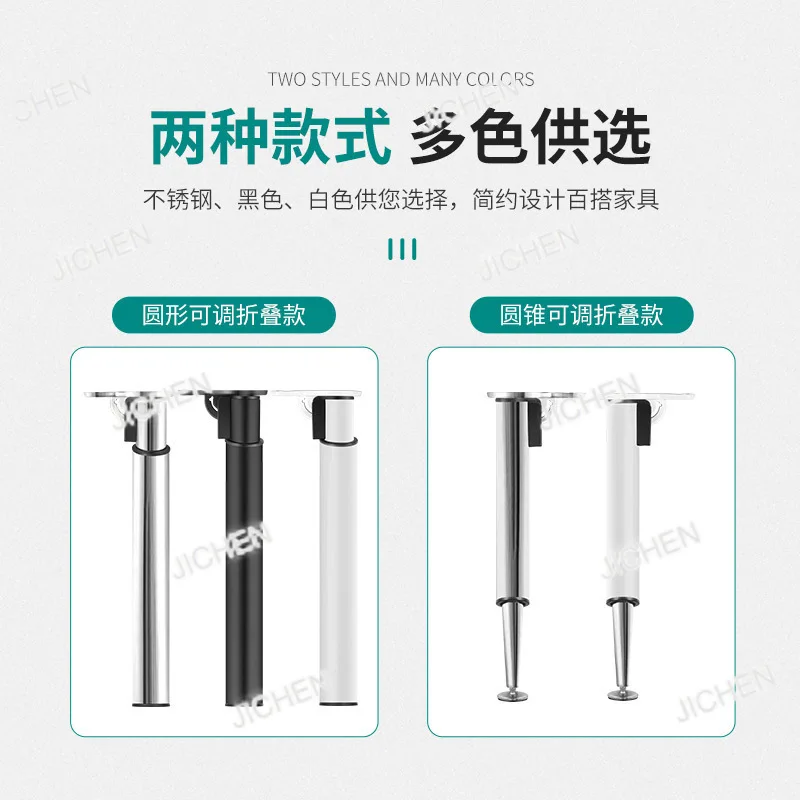 TWO STYLES AND MANY COLORS

两种款式 多色供选

不锈钢、黑色、白色供您选择，简约设计百搭家具

圆形可调折叠款

圆锥可调折叠款

JICHEN