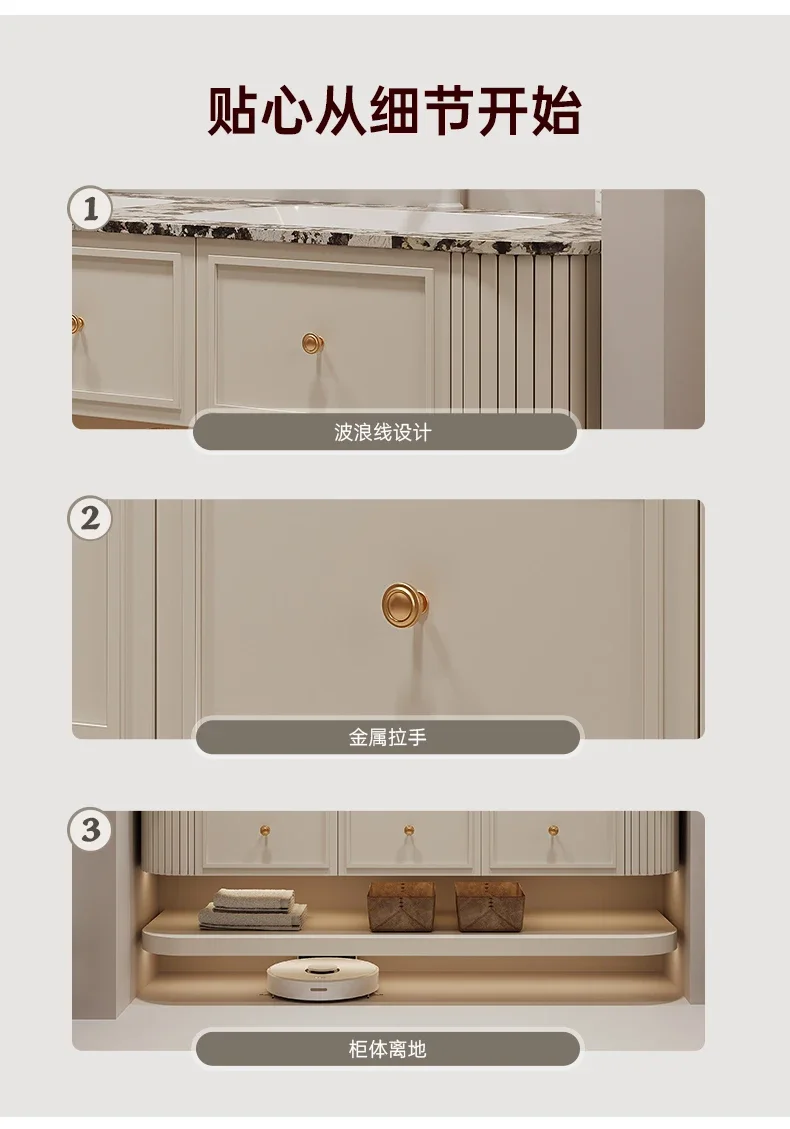 贴心从细节开始

1

波浪线设计

2

金属拉手

3

柜体离地