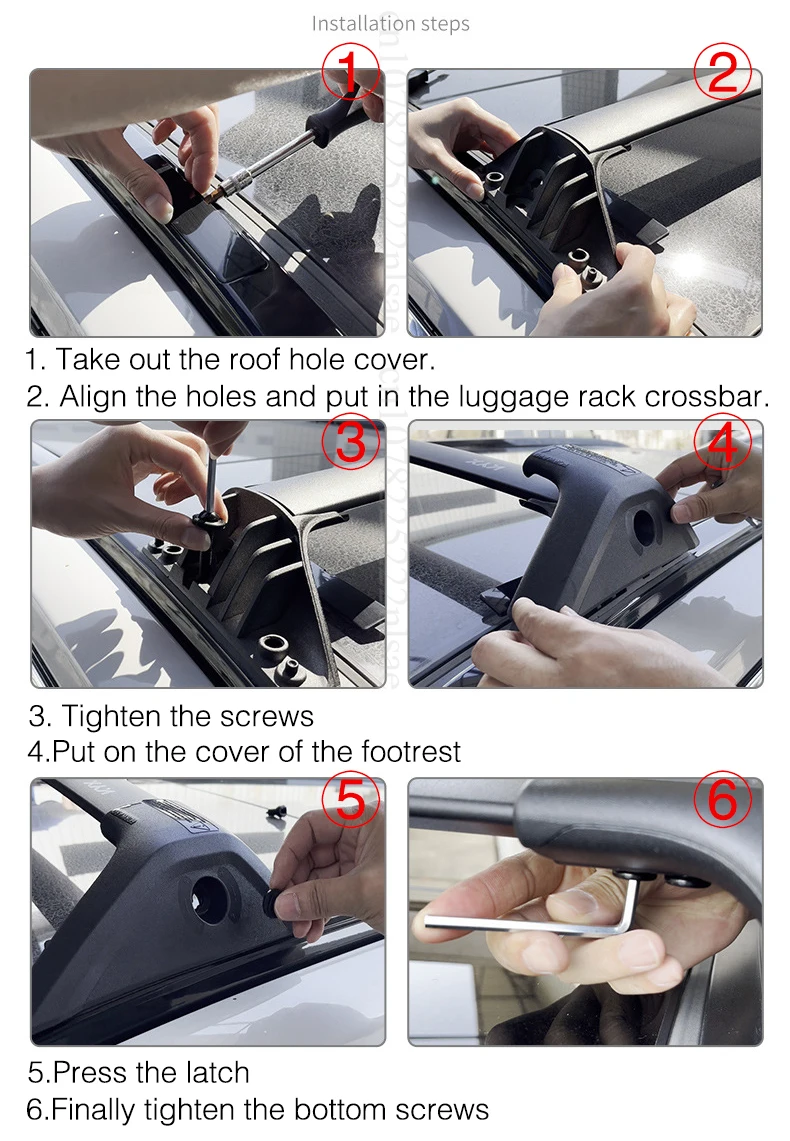 Installation steps

1

2

1. Take out the roof hole cover.
2. Align the holes and put in the luggage rack crossbar.

3

4

3. Tighten the screws
4.Put on the cover of the footrest

5

6

5.Press the latch
6.Finally tighten the bottom screws