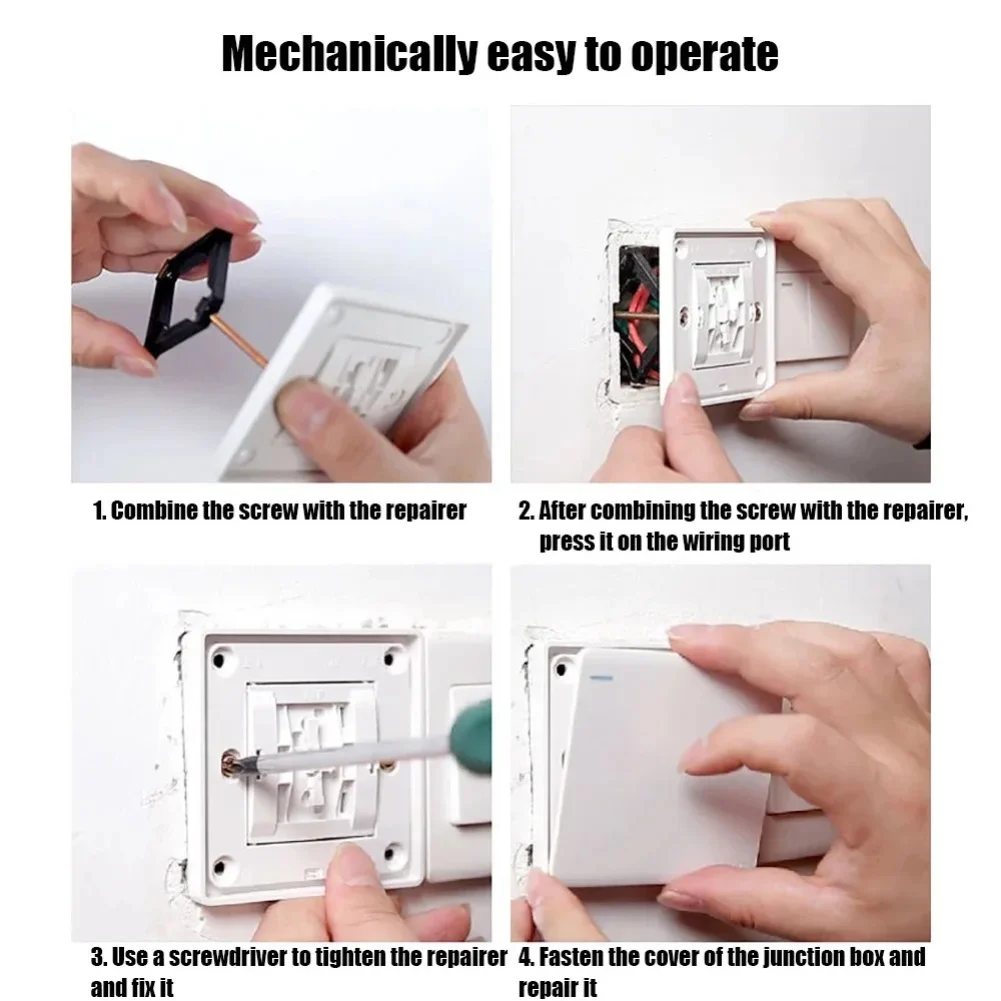 Mechanically easy to operate

1. Combine the screw with the repairer

2. After combining the screw with the repairer, press it on the wiring port

3. Use a screwdriver to tighten the repairer and fix it

4. Fasten the cover of the junction box and repair it