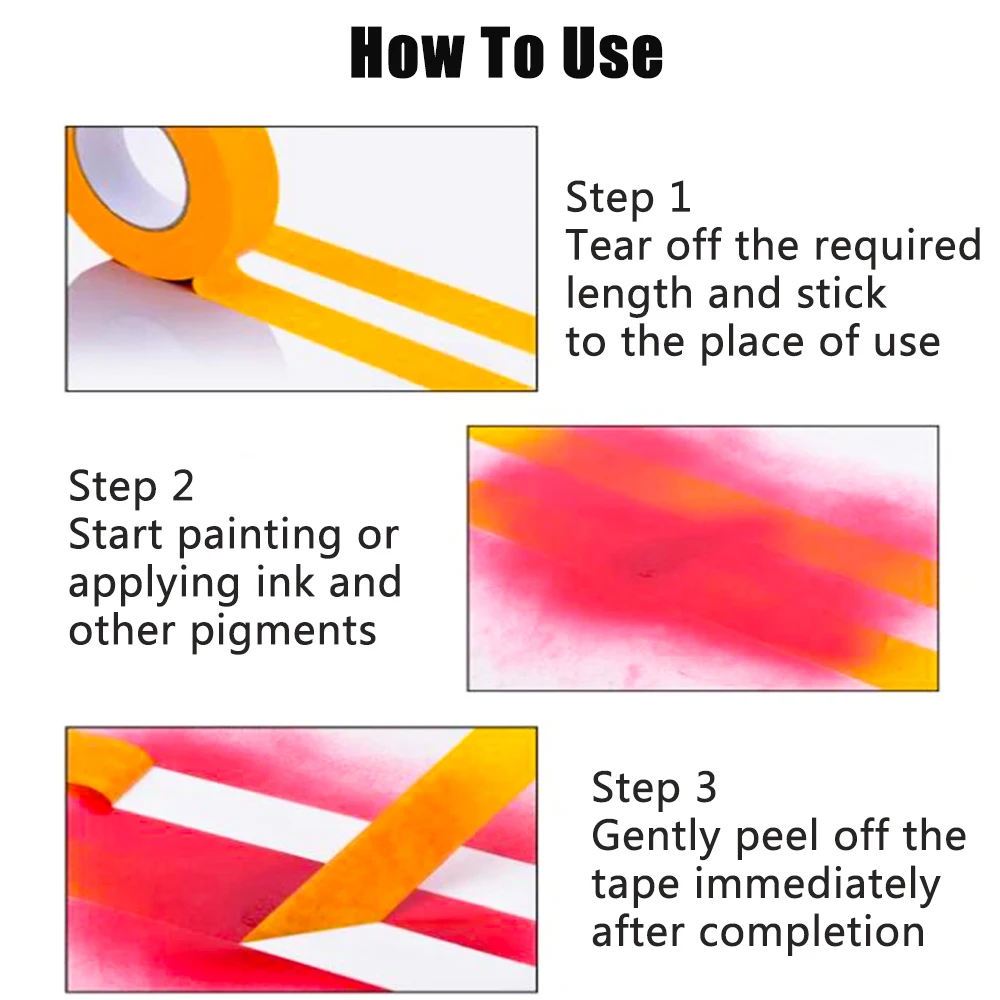 How To Use

Step 1
Tear off the required length and stick to the place of use

Step 2
Start painting or applying ink and other pigments

Step 3
Gently peel off the tape immediately after completion