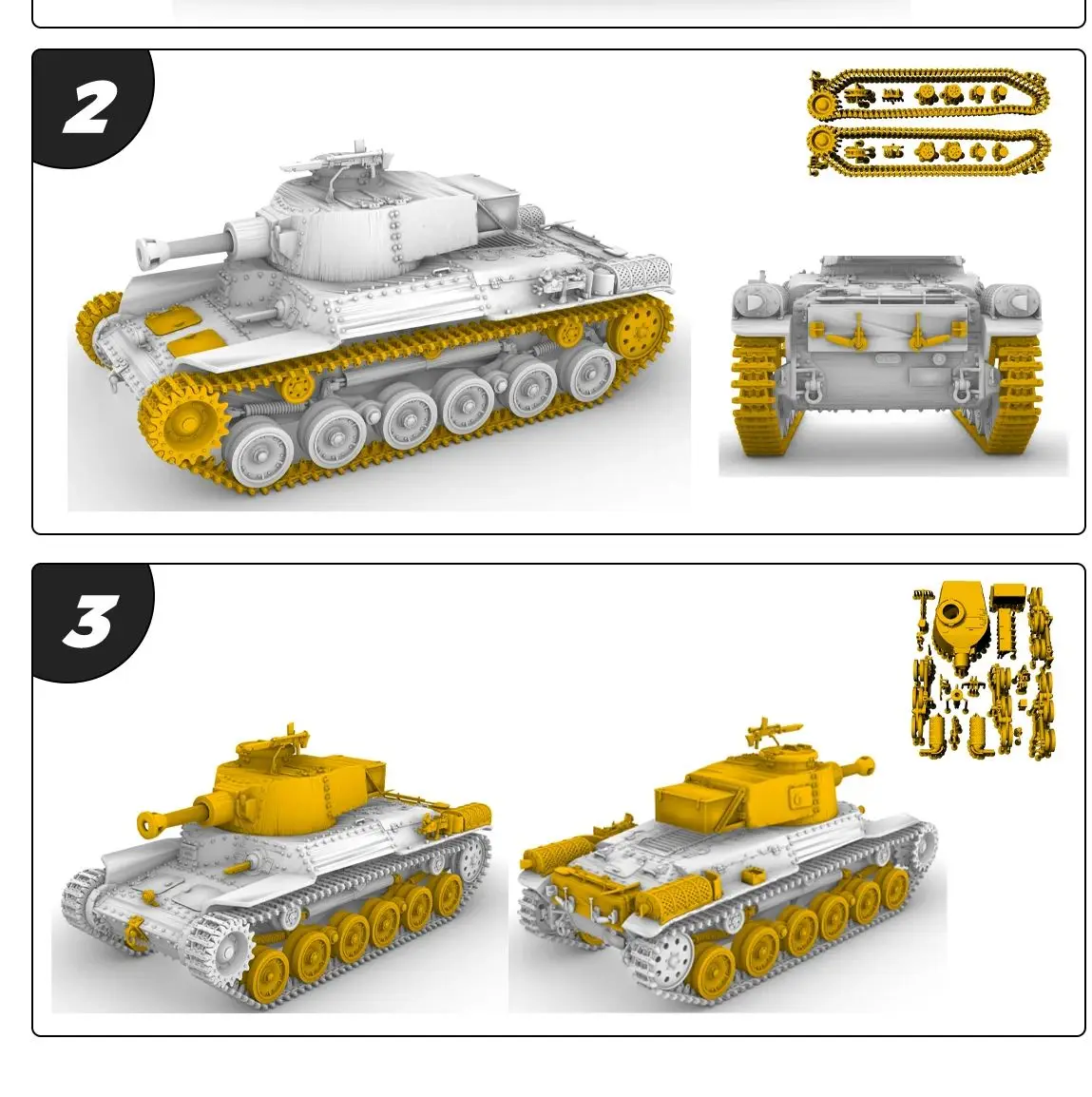 2

3