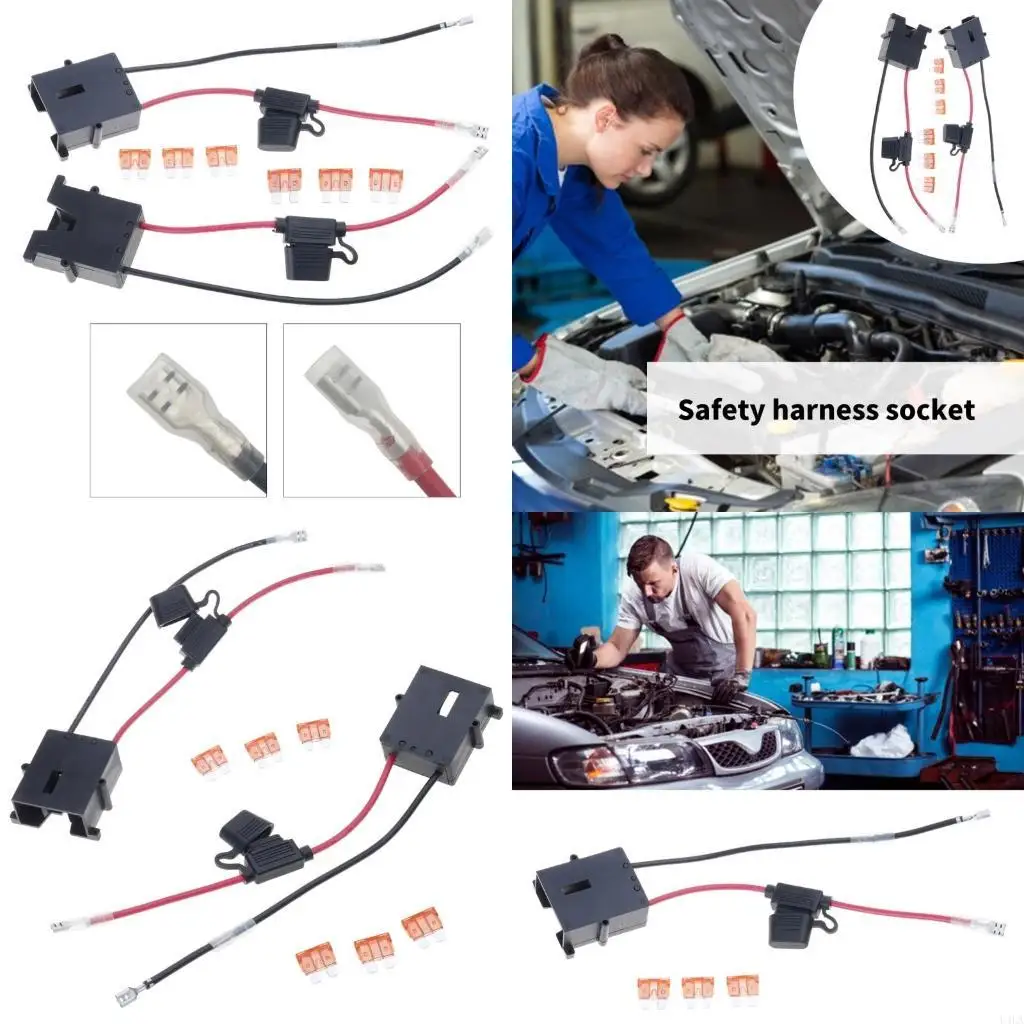 Safety harness socket