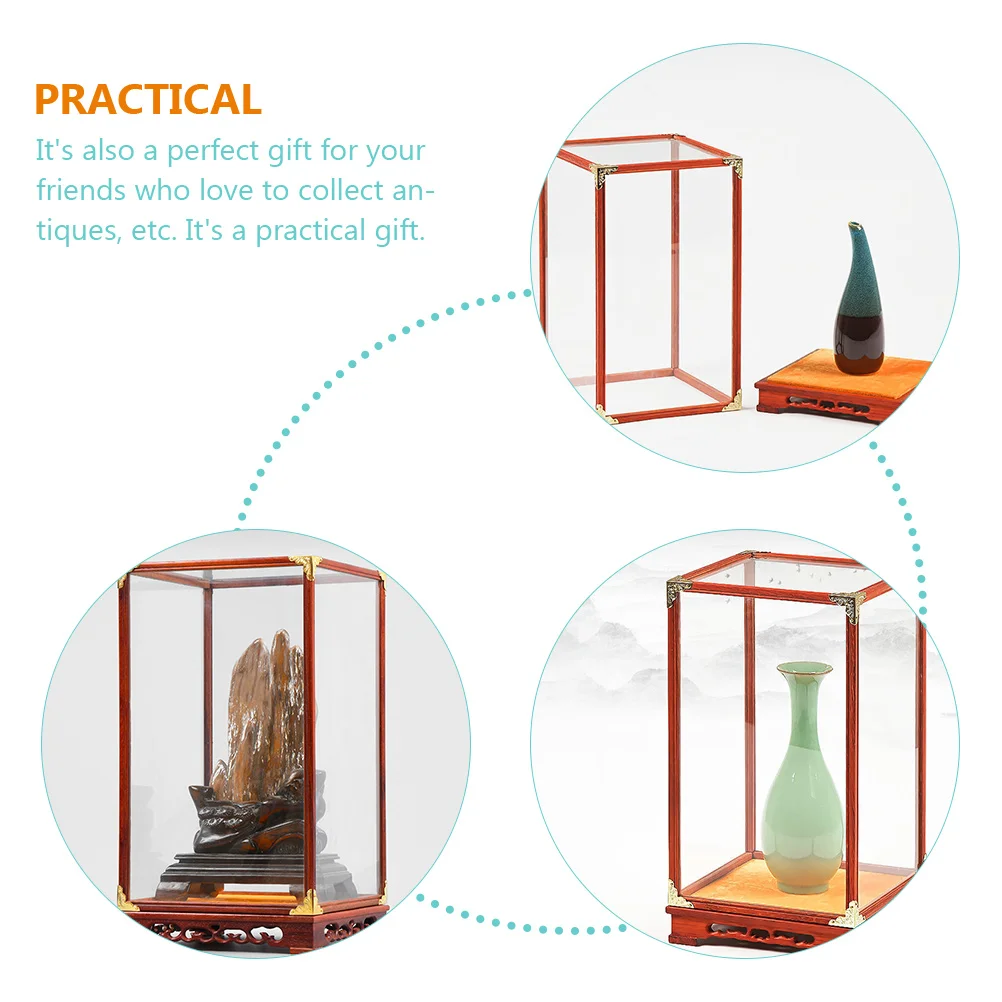 PRACTICAL

It's also a perfect gift for your friends who love to collect antiques, etc. It's a practical gift.