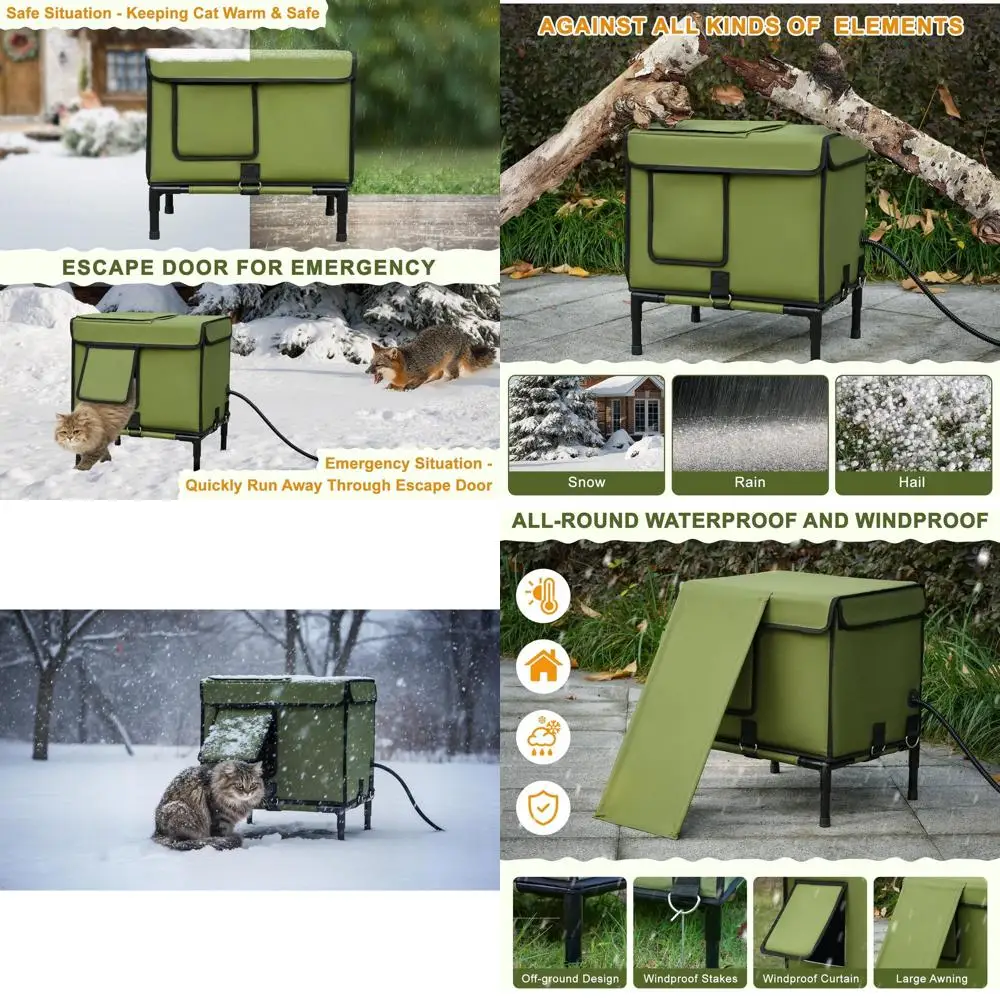 Safe Situation - Keeping Cat Warm & Safe

ESCAPE DOOR FOR EMERGENCY

Emergency Situation - Quickly Run Away Through Escape Door

AGAINST ALL KINDS OF ELEMENTS

Snow

Rain

Hail

ALL-ROUND WATERPROOF AND WINDPROOF

Off-ground Design

Windproof Stakes

Windproof Curtain

Large Awning