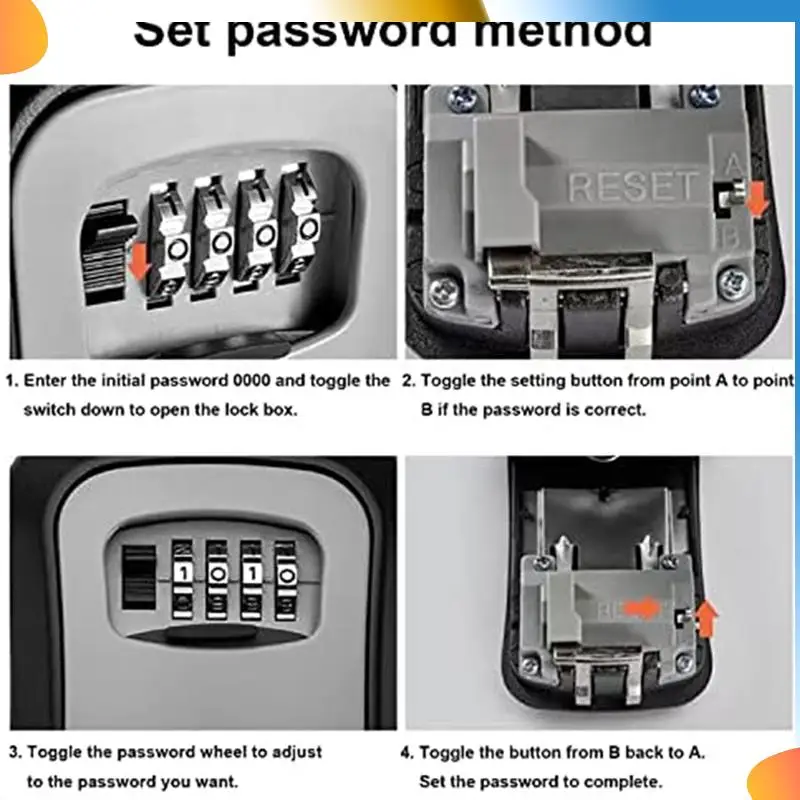 Set password method

0 0 0 0

RESET A B

1. Enter the initial password 0000 and toggle the switch down to open the lock box.

2. Toggle the setting button from point A to point B if the password is correct.

1 0 1 0

3. Toggle the password wheel to adjust to the password you want.

4. Toggle the button from B back to A. Set the password to complete.