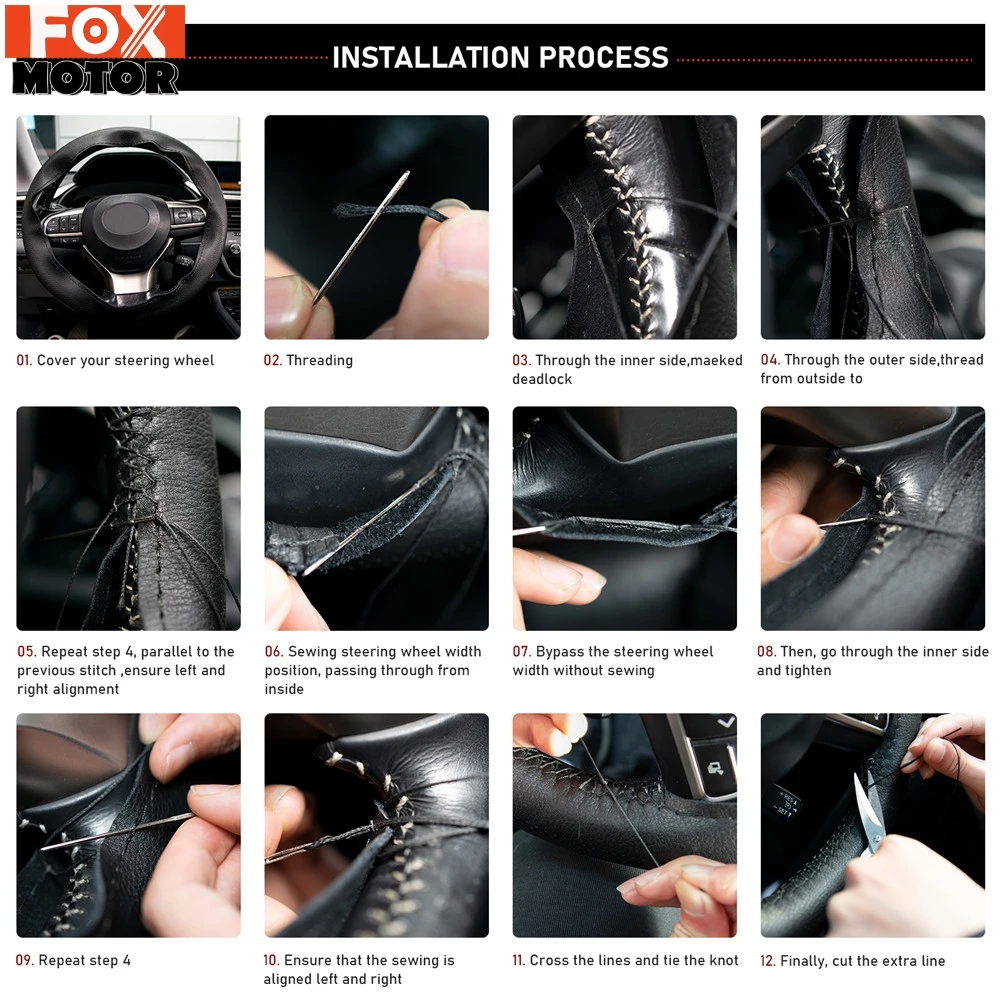 FOX MOTOR

INSTALLATION PROCESS

01. Cover your steering wheel

02. Threading

03. Through the inner side,maeked deadlock

04. Through the outer side,thread from outside to

05. Repeat step 4, parallel to the previous stitch ,ensure left and right alignment

06. Sewing steering wheel width position, passing through from inside

07. Bypass the steering wheel width without sewing

08. Then, go through the inner side and tighten

09. Repeat step 4

10. Ensure that the sewing is aligned left and right

11. Cross the lines and tie the knot

12. Finally, cut the extra line