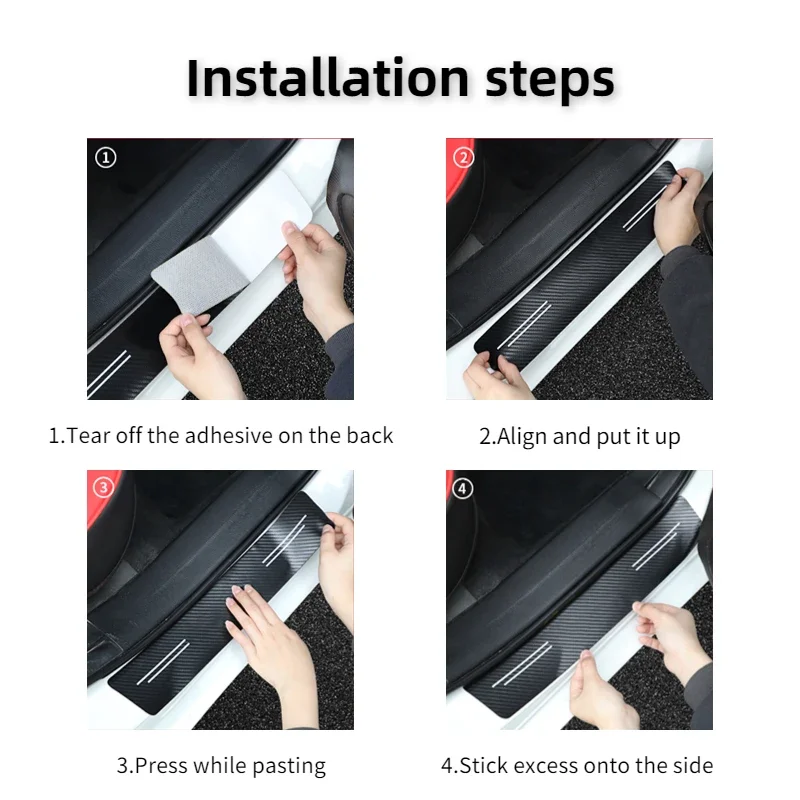 Installation steps

①

1.Tear off the adhesive on the back

②

2.Align and put it up

③

3.Press while pasting

④

4.Stick excess onto the side