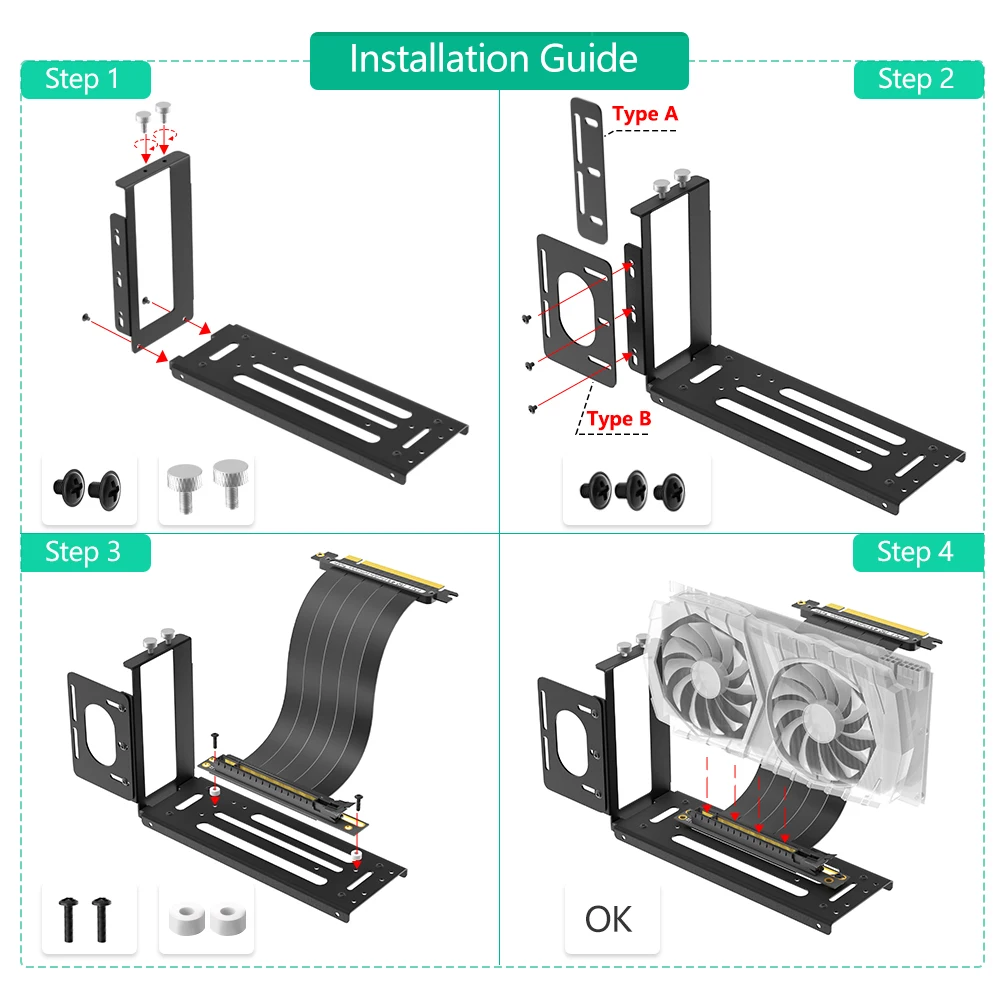 Installation Guide

Step 1

Step 2

Type A

Type B

Step 3

Step 4

OK