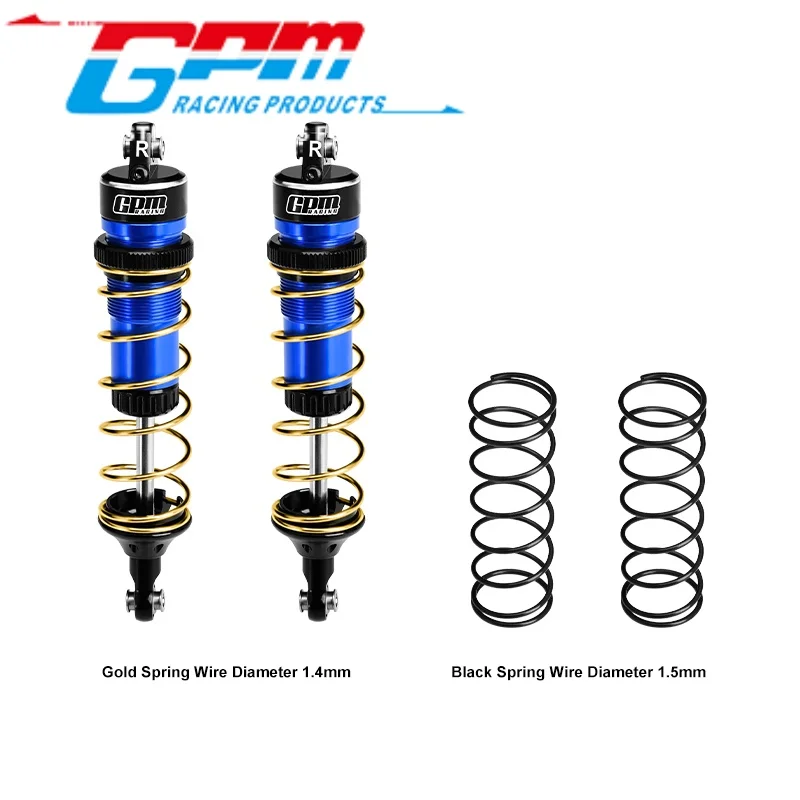 GPM
RACING PRODUCTS

R
GPM RACING

R
GPM RACING

Gold Spring Wire Diameter 1.4mm

Black Spring Wire Diameter 1.5mm