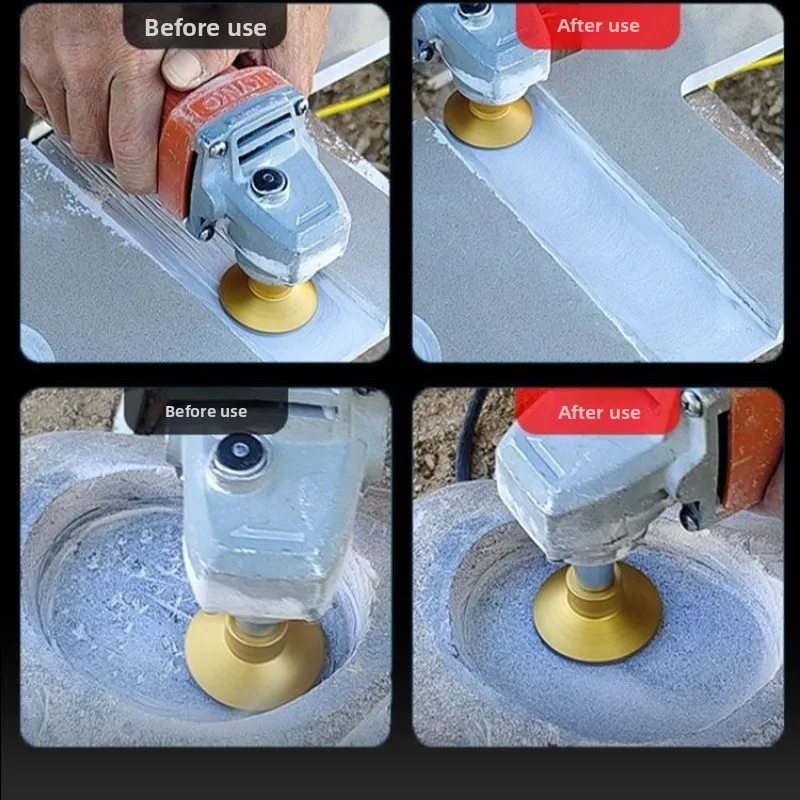 Before use

After use

Before use

After use