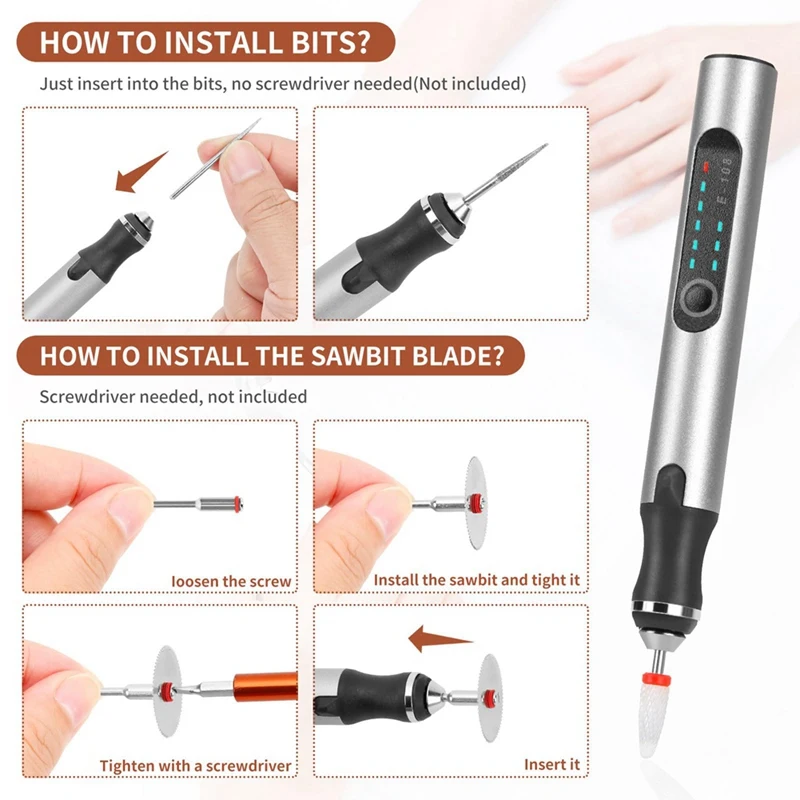 HOW TO INSTALL BITS?

Just insert into the bits, no screwdriver needed(Not included)

E-108

HOW TO INSTALL THE SAWBIT BLADE?

Screwdriver needed, not included

loosen the screw

Install the sawbit and tight it

Tighten with a screwdriver

Insert it