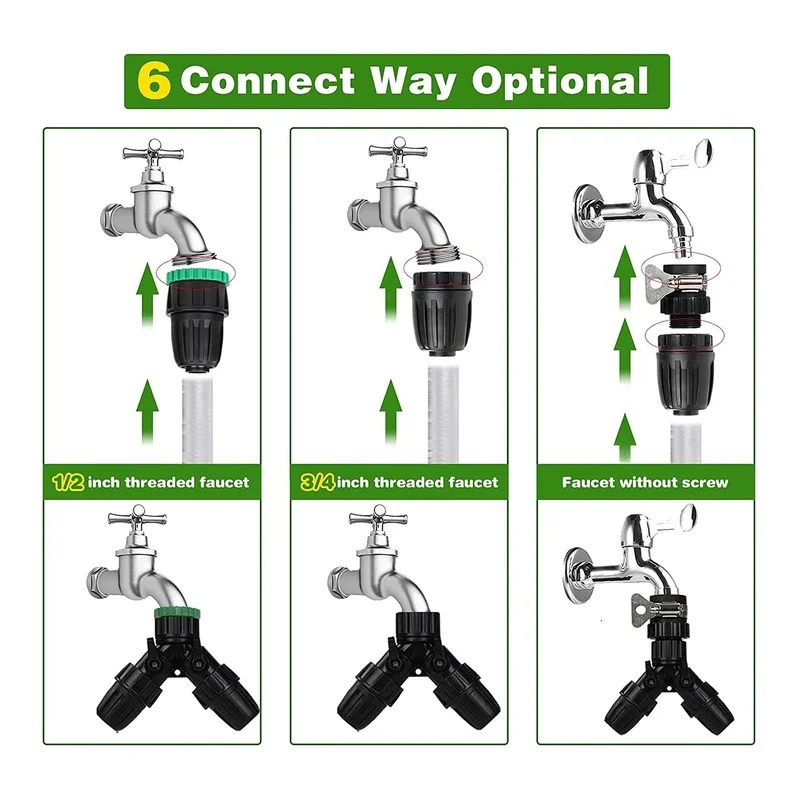 6 Connect Way Optional

1/2 inch threaded faucet

3/4 inch threaded faucet

Faucet without screw