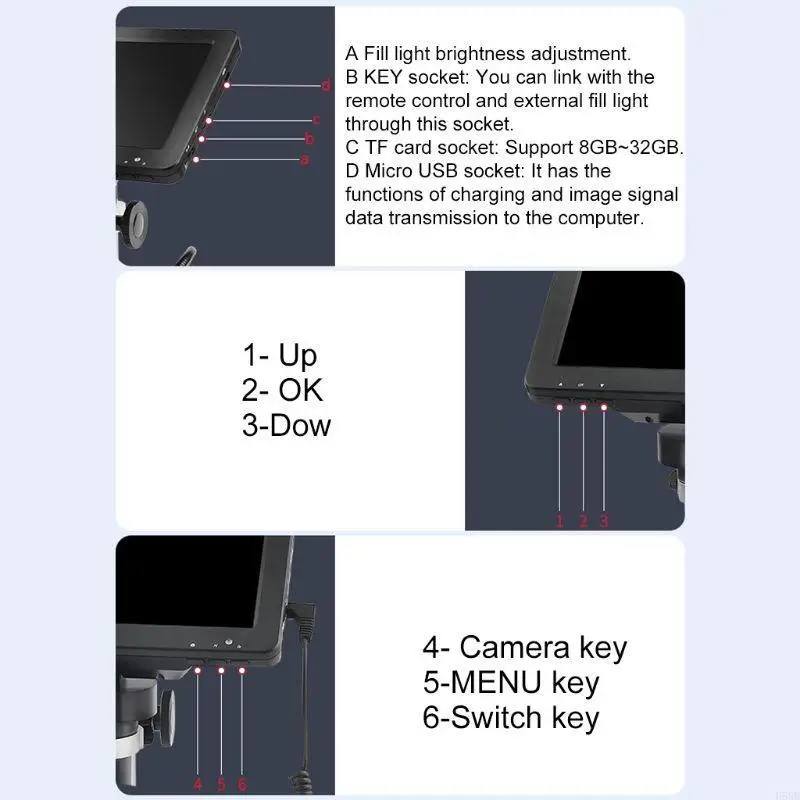 d
c
b
a

A Fill light brightness adjustment.
B KEY socket: You can link with the remote control and external fill light through this socket.
C TF card socket: Support 8GB~32GB.
D Micro USB socket: It has the functions of charging and image signal data transmission to the computer.

1- Up
2- OK
3-Dow

1 2 3

4 5 6

4- Camera key
5-MENU key
6-Switch key