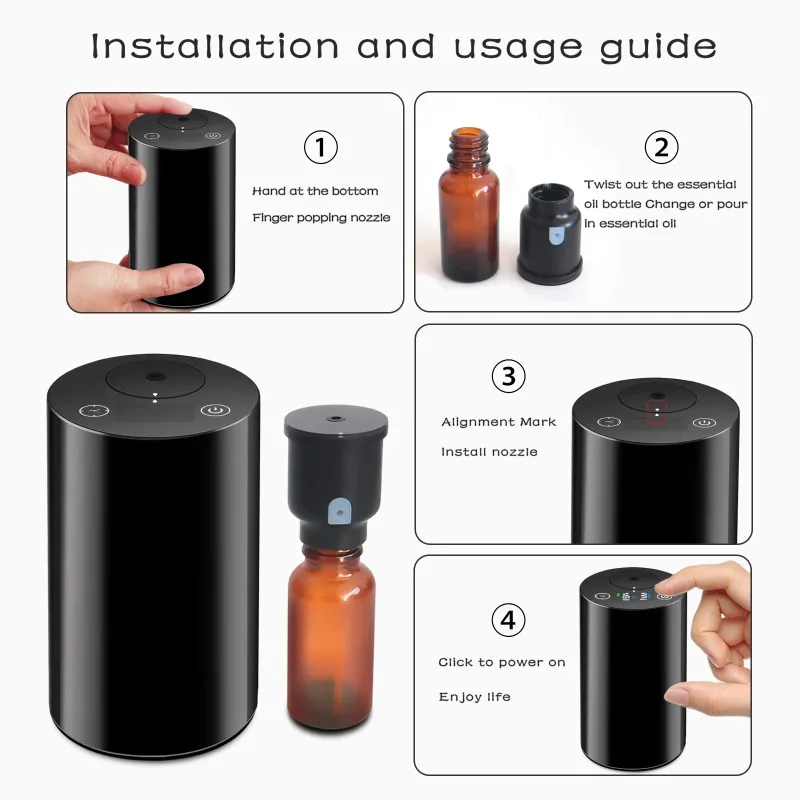 Installation and usage guide

①

Hand at the bottom

Finger popping nozzle

②

Twist out the essential oil bottle Change or pour in essential oil

③

Alignment Mark

Install nozzle

④

Click to power on

Enjoy life