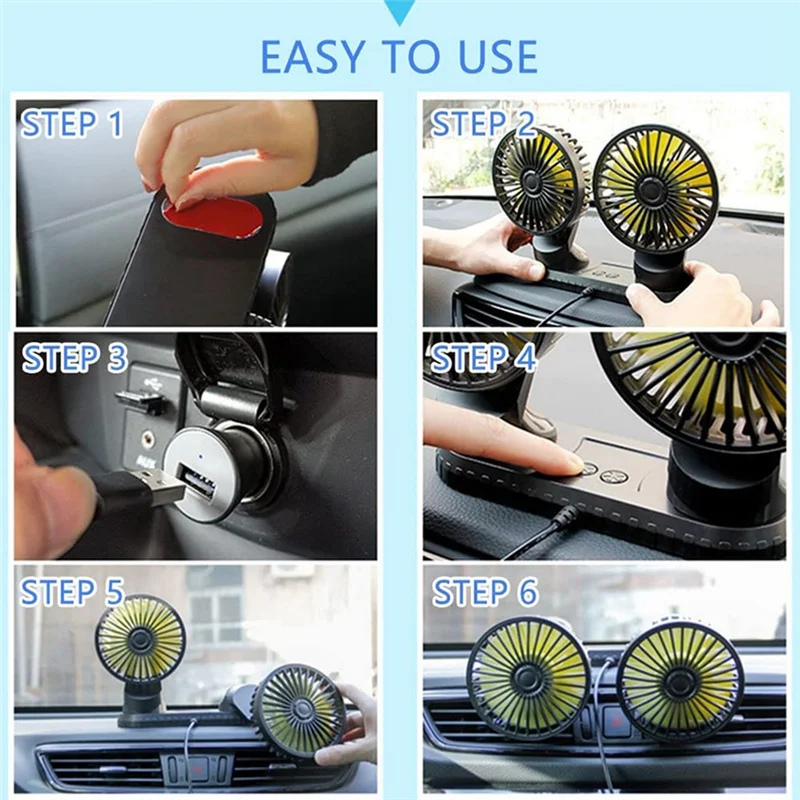 EASY TO USE

STEP 1

STEP 2

STEP 3

AUX

STEP 4

STEP 5

STEP 6