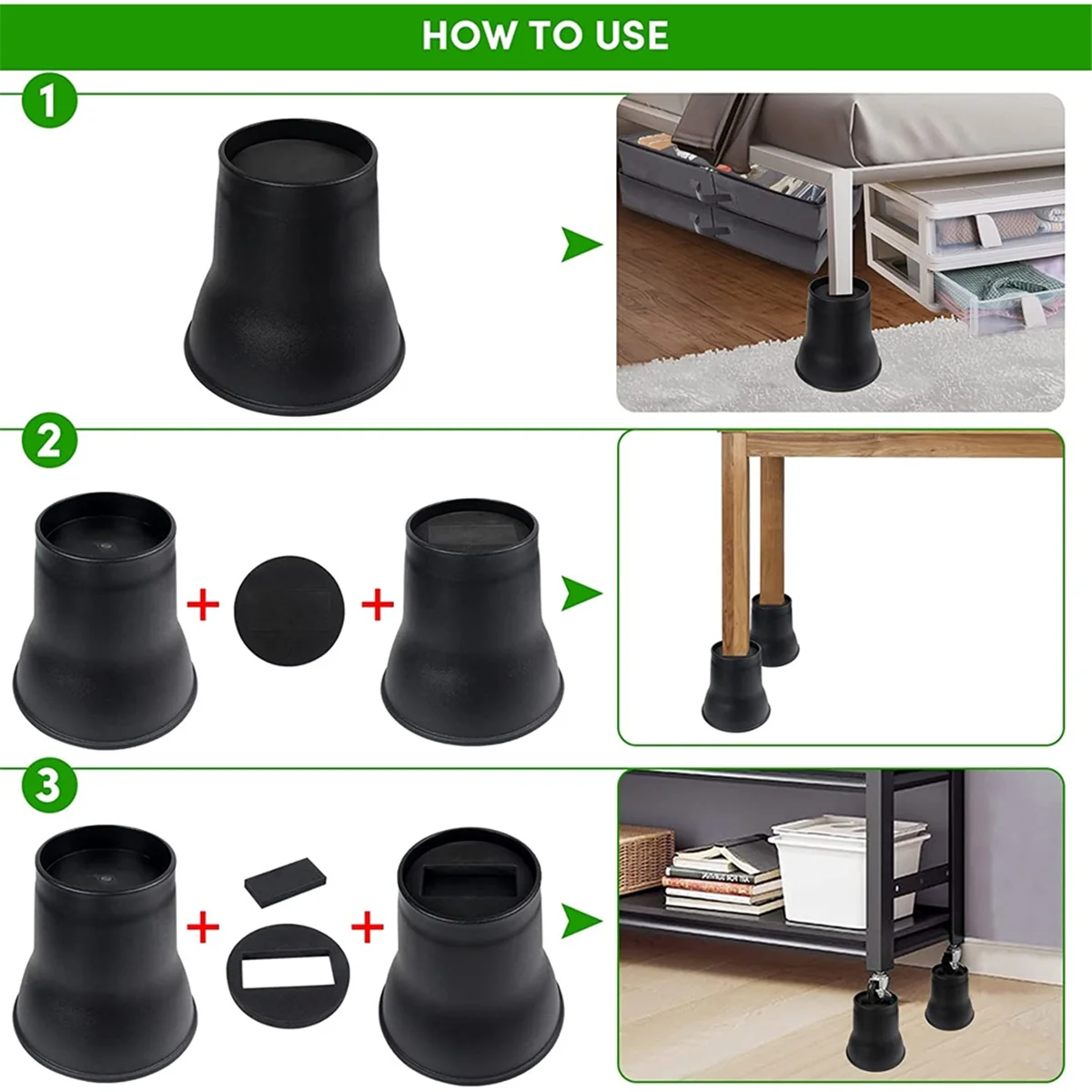 HOW TO USE

1

2

+ +

3

+ +