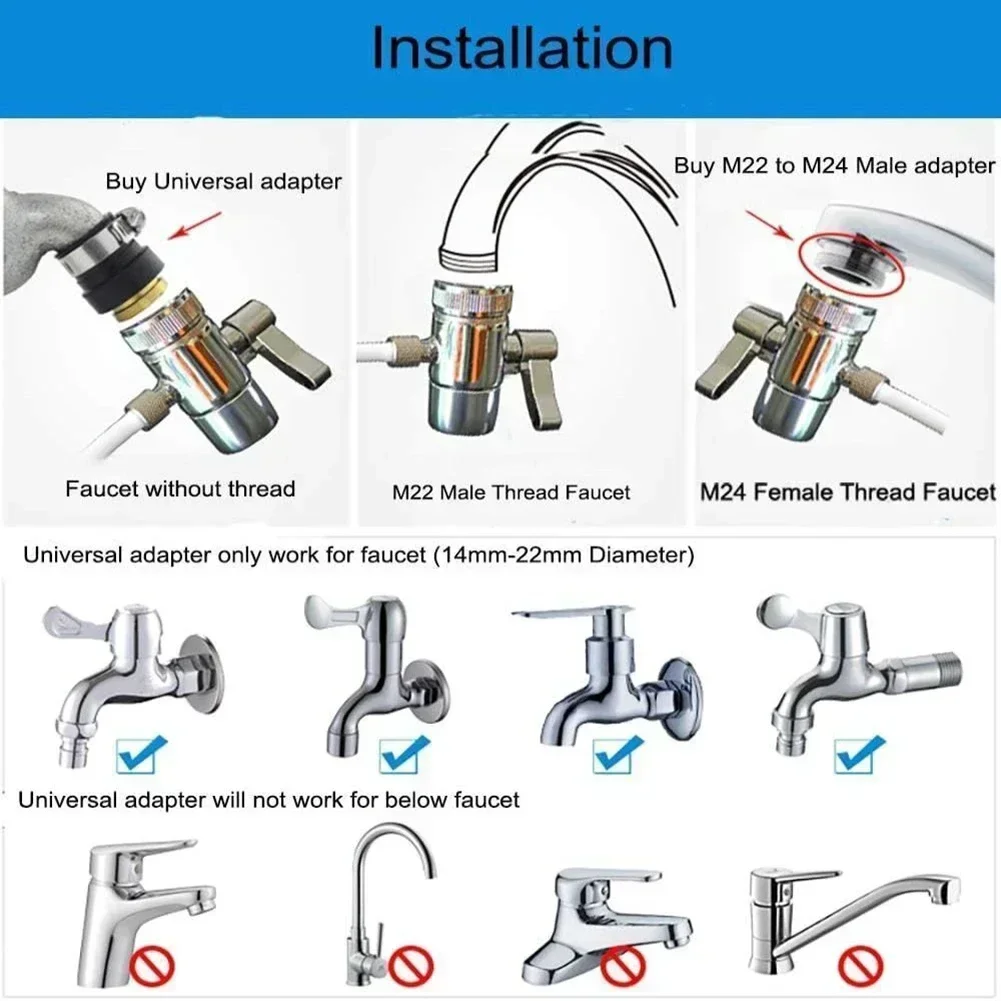 Installation

Buy Universal adapter

Faucet without thread

M22 Male Thread Faucet

Buy M22 to M24 Male adapter

M24 Female Thread Faucet

Universal adapter only work for faucet (14mm-22mm Diameter)

Universal adapter will not work for below faucet