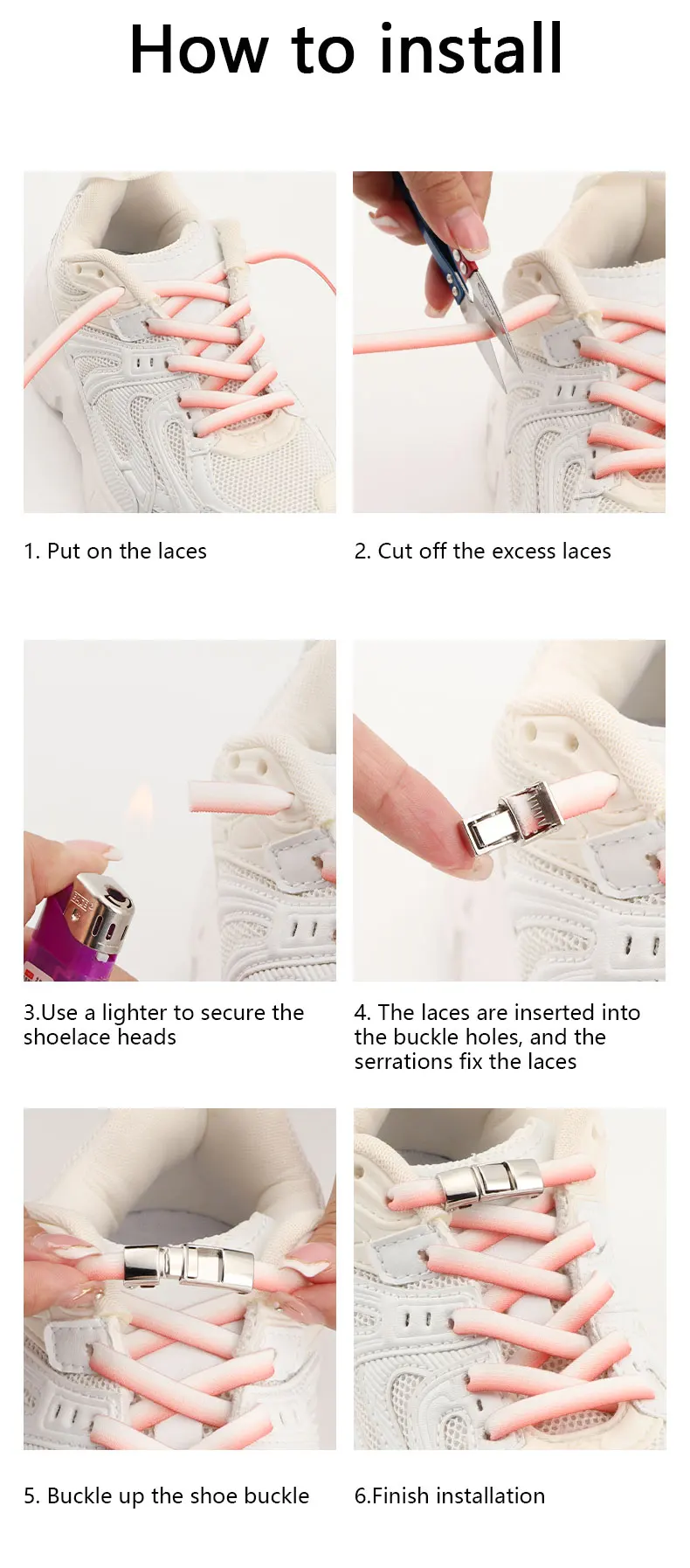 How to install

1. Put on the laces

2. Cut off the excess laces

3.Use a lighter to secure the shoelace heads

4. The laces are inserted into the buckle holes, and the serrations fix the laces

5. Buckle up the shoe buckle

6.Finish installation