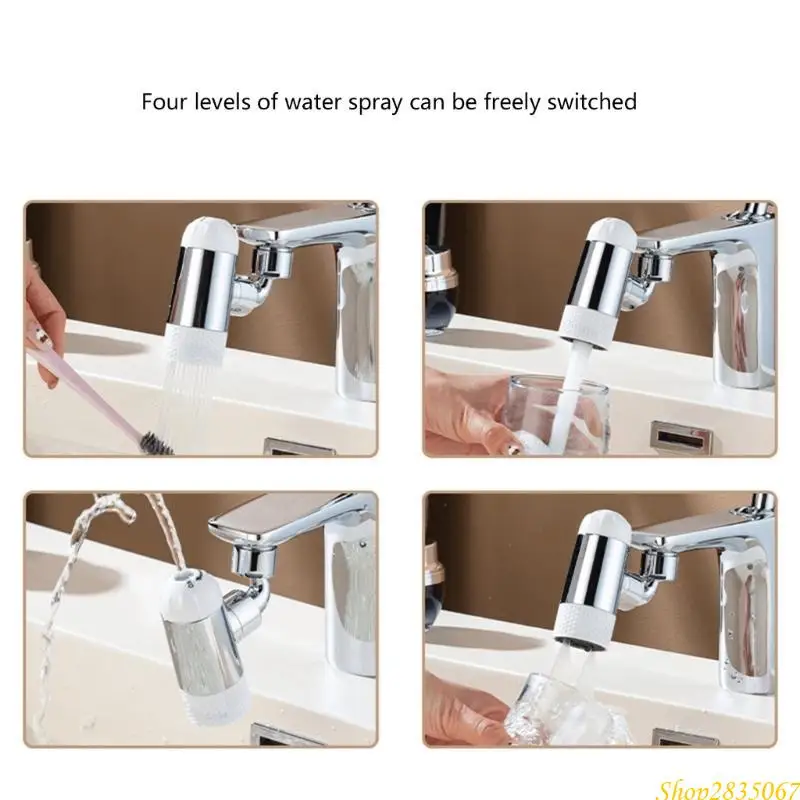 Four levels of water spray can be freely switched

Shop2835067