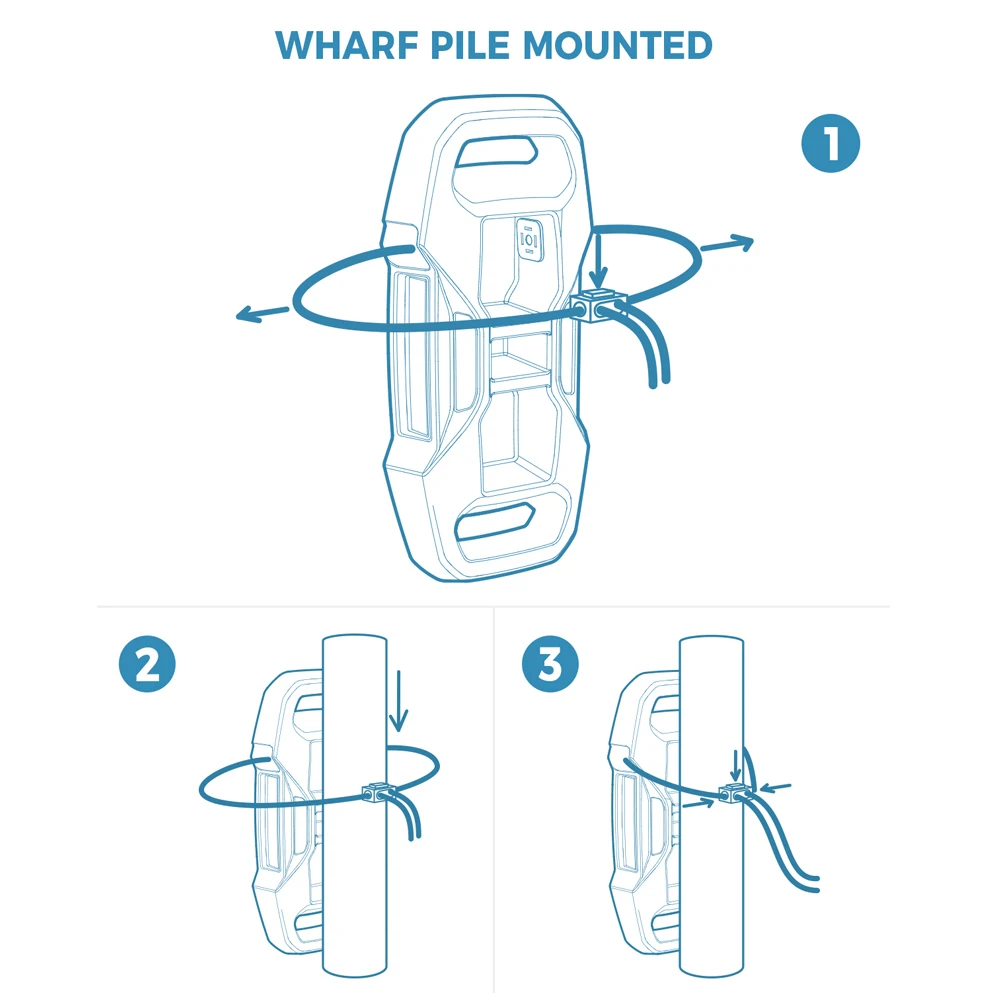 WHARF PILE MOUNTED

1

2

3