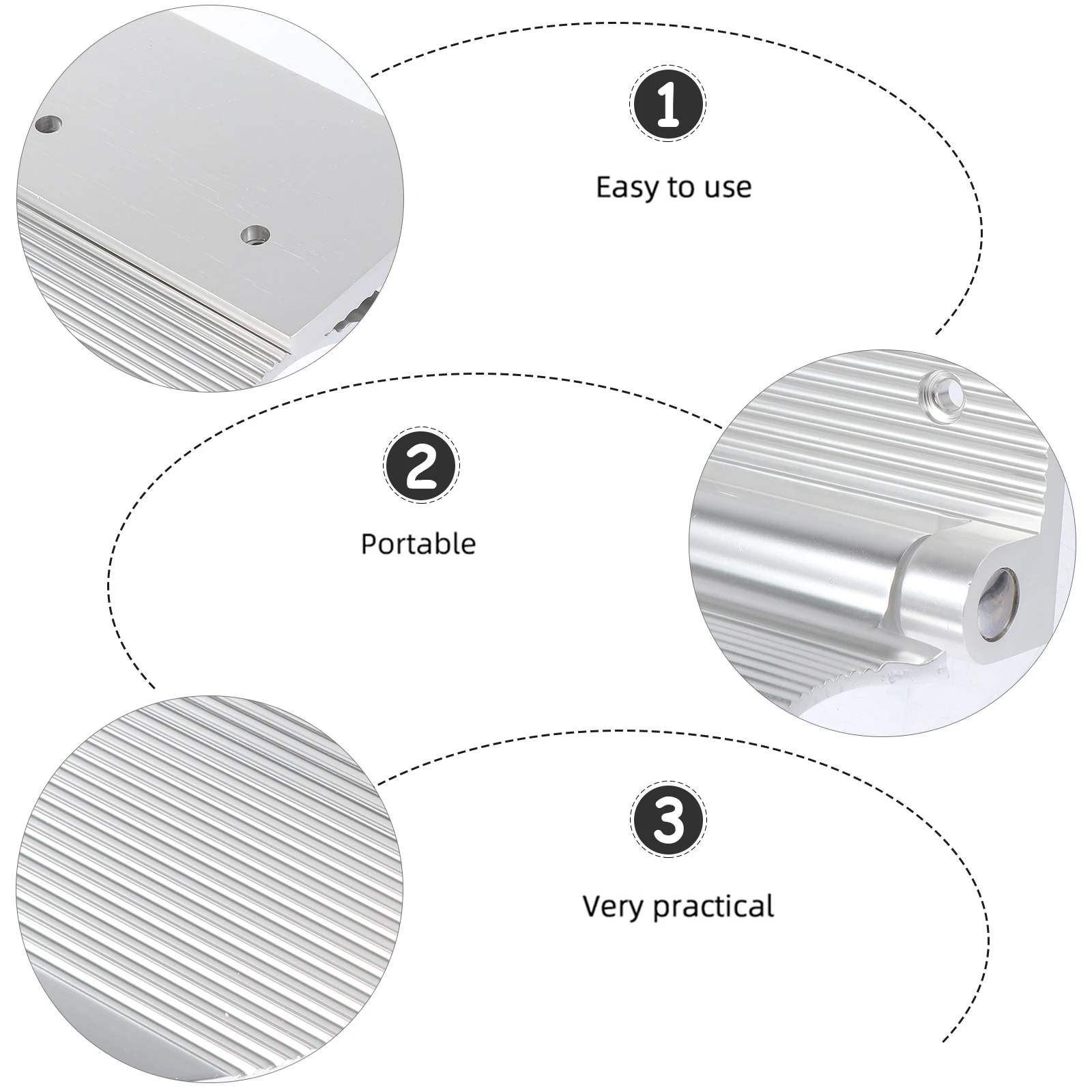 1

Easy to use

2

Portable

3

Very practical