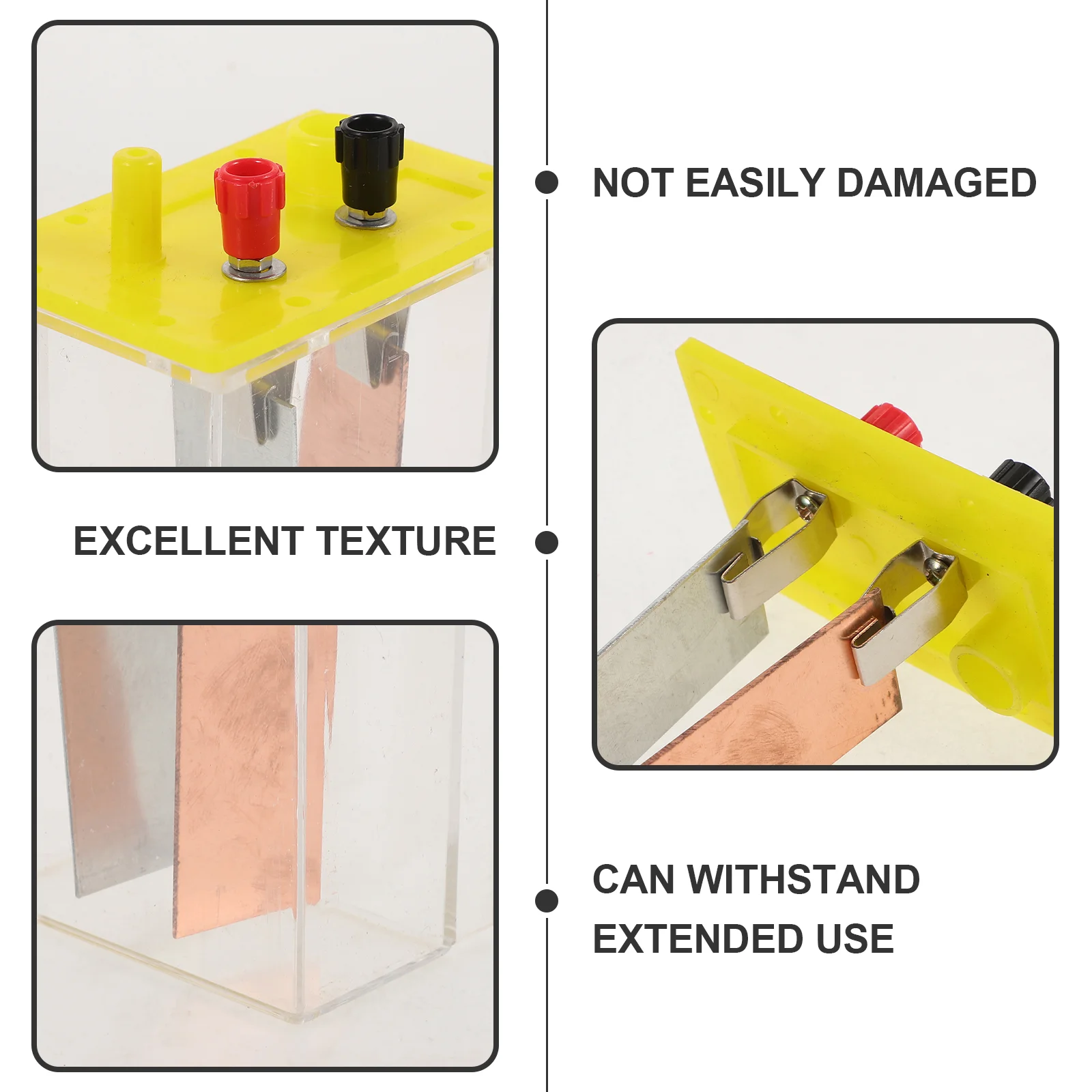 NOT EASILY DAMAGED

EXCELLENT TEXTURE

CAN WITHSTAND EXTENDED USE