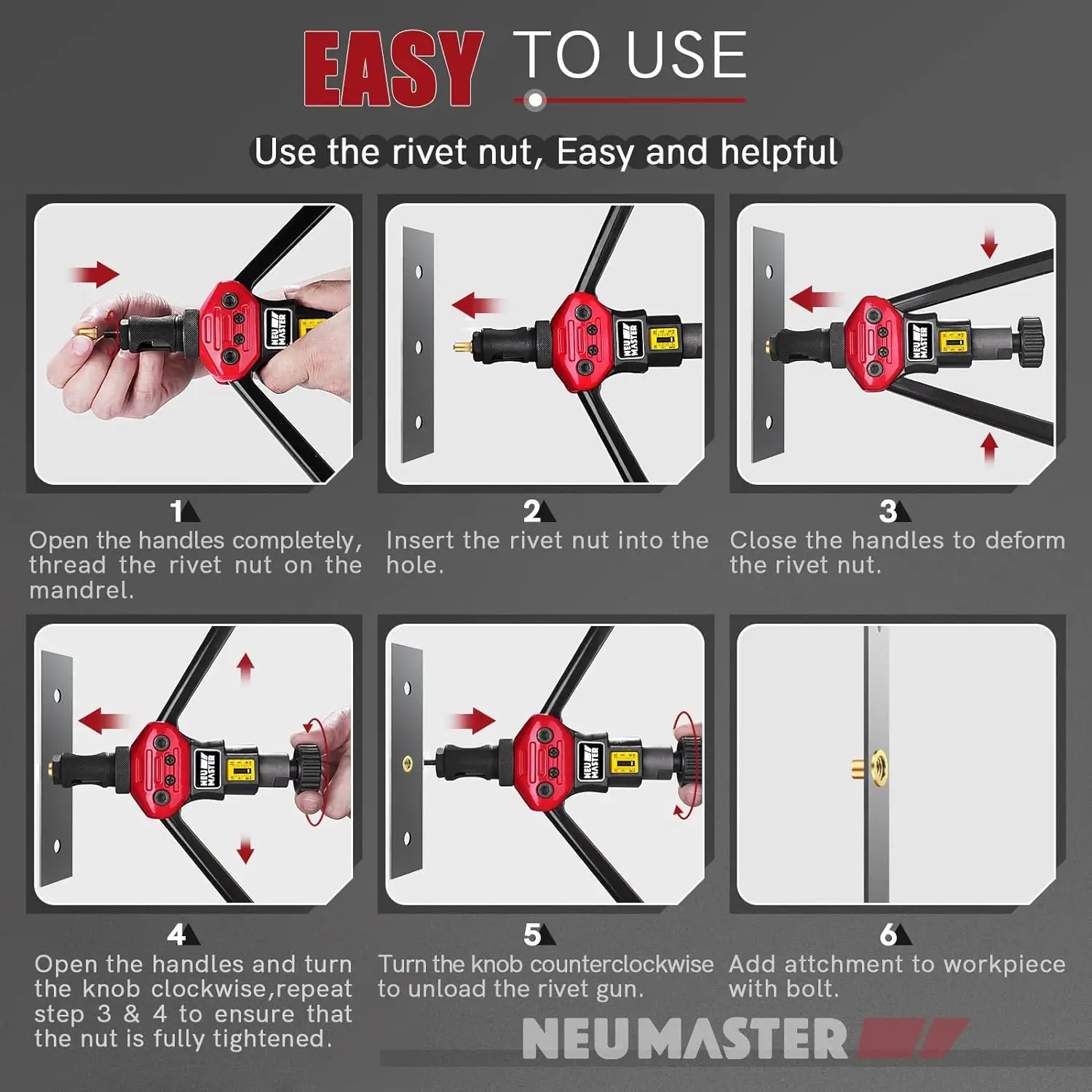 EASY TO USE

Use the rivet nut, Easy and helpful

NEU MASTER

NEU MASTER

NEU MASTER

1
Open the handles completely, thread the rivet nut on the mandrel.

2
Insert the rivet nut into the hole.

3
Close the handles to deform the rivet nut.

NEU MASTER

NEU MASTER

4
Open the handles and turn the knob clockwise,repeat step 3 & 4 to ensure that the nut is fully tightened.

5
Turn the knob counterclockwise to unload the rivet gun.

6
Add attchment to workpiece with bolt.

NEUMASTER