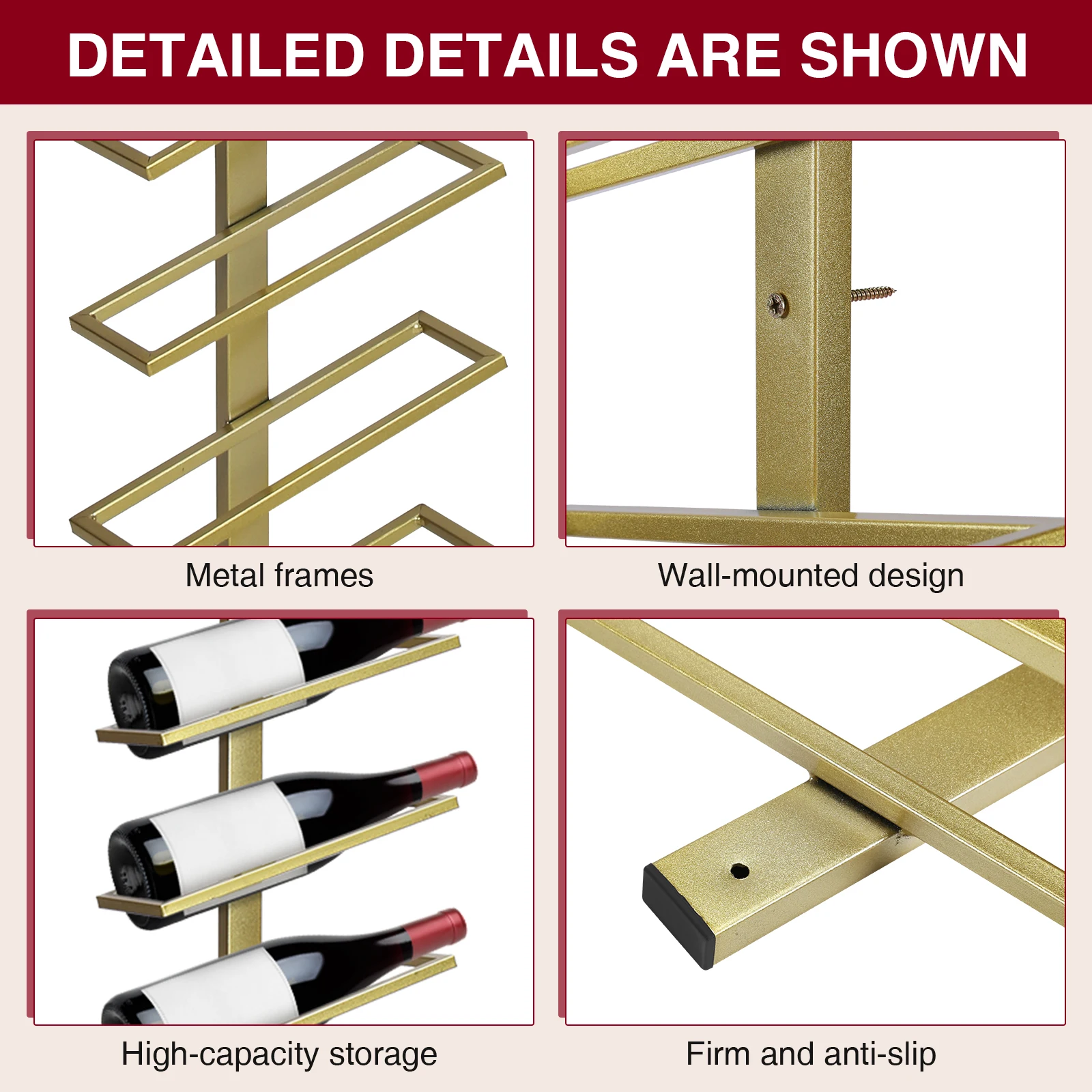 DETAILED DETAILS ARE SHOWN

Metal frames

Wall-mounted design

High-capacity storage

Firm and anti-slip