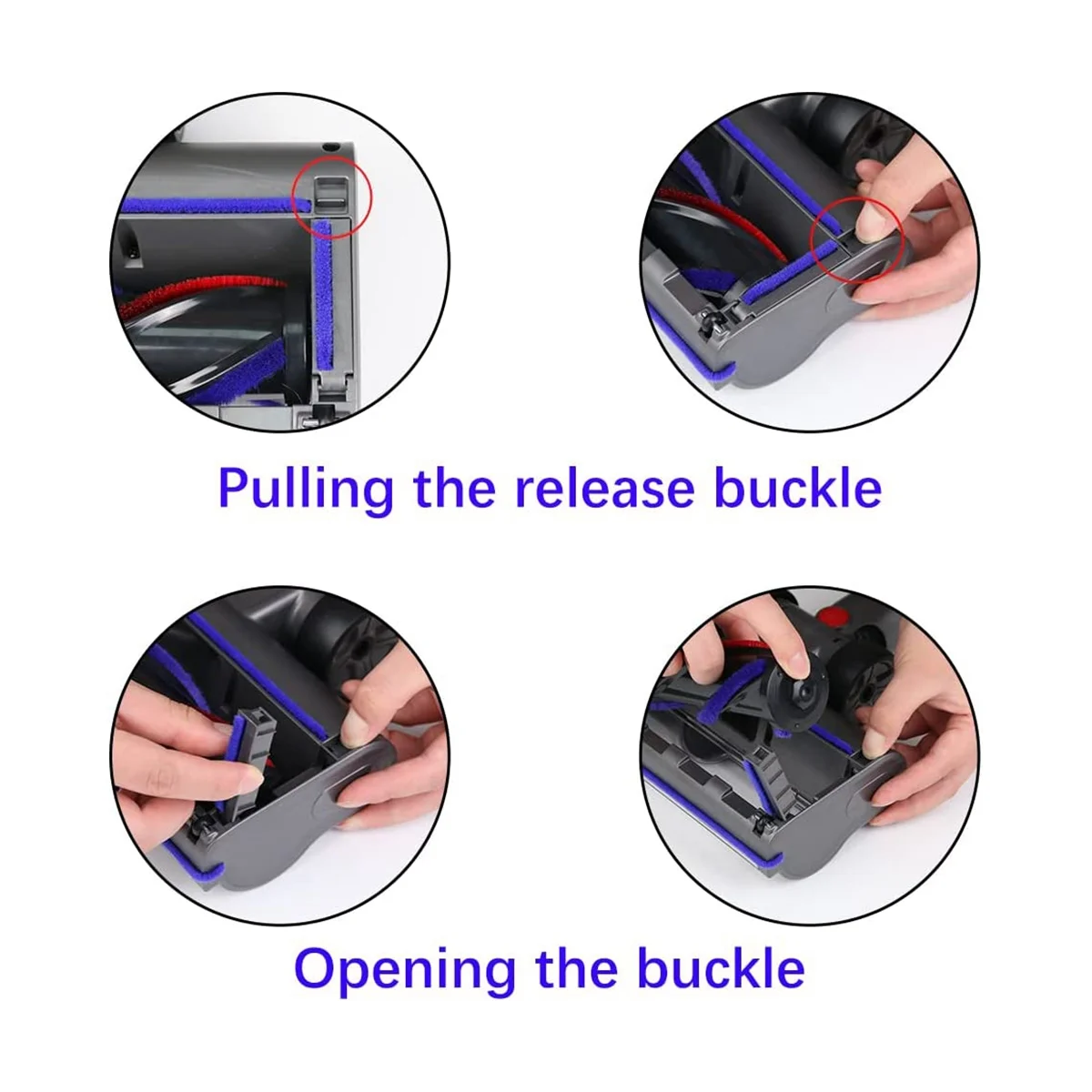 Pulling the release buckle

Opening the buckle