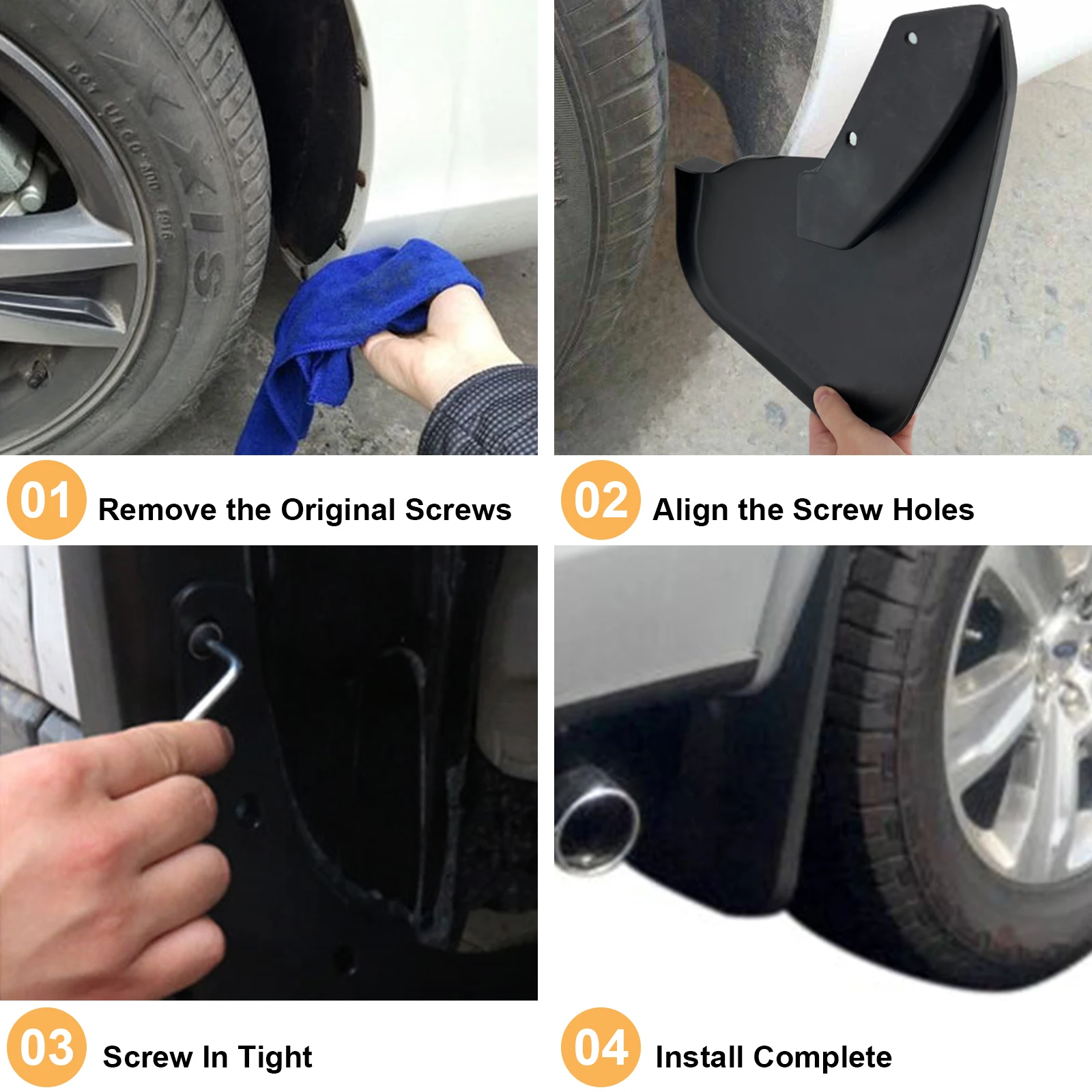 01 Remove the Original Screws

02 Align the Screw Holes

03 Screw In Tight

04 Install Complete