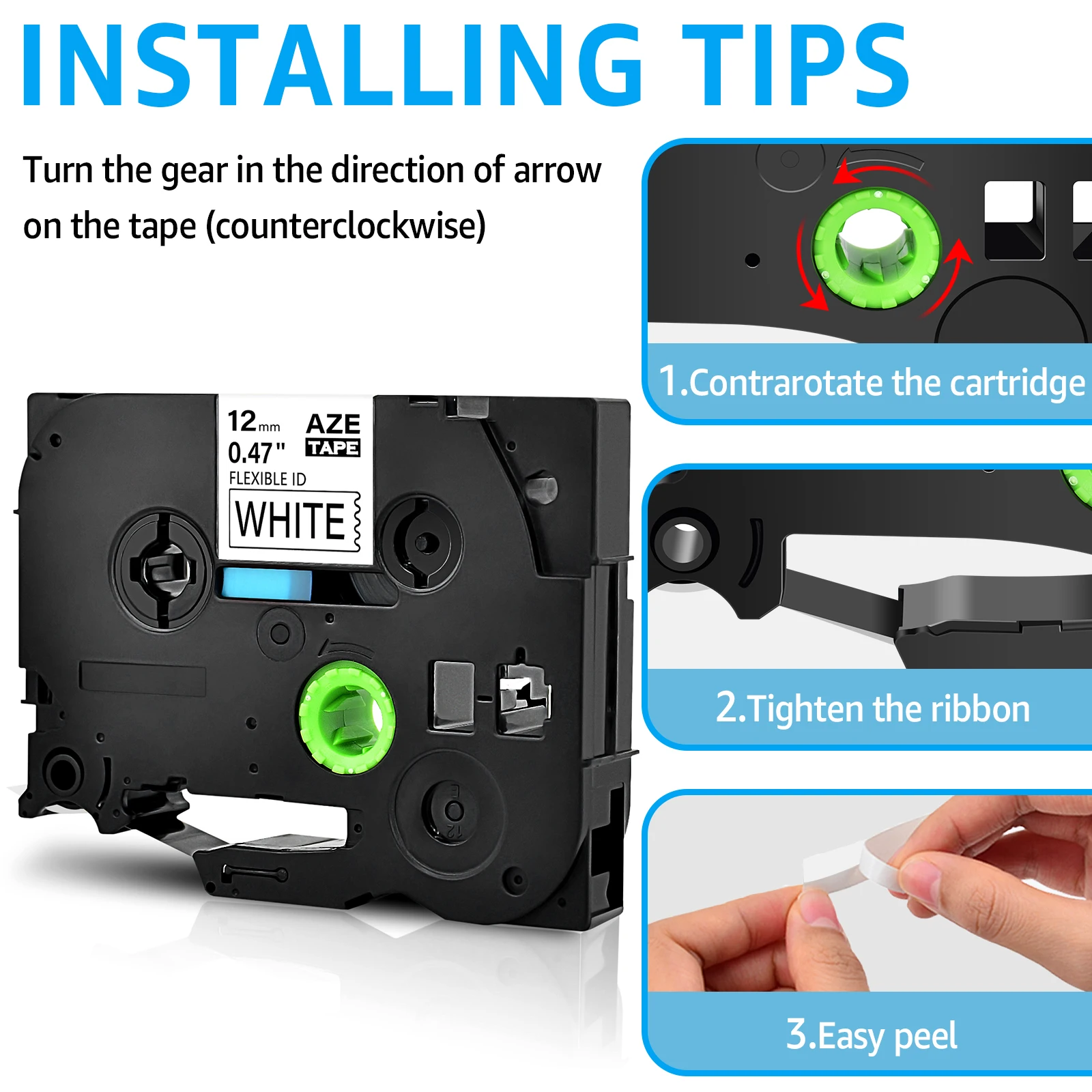 INSTALLING TIPS

Turn the gear in the direction of arrow on the tape (counterclockwise)

12mm 0.47"
AZE TAPE
FLEXIBLE ID
WHITE

12

1.Contrarotate the cartridge

2.Tighten the ribbon

3.Easy peel